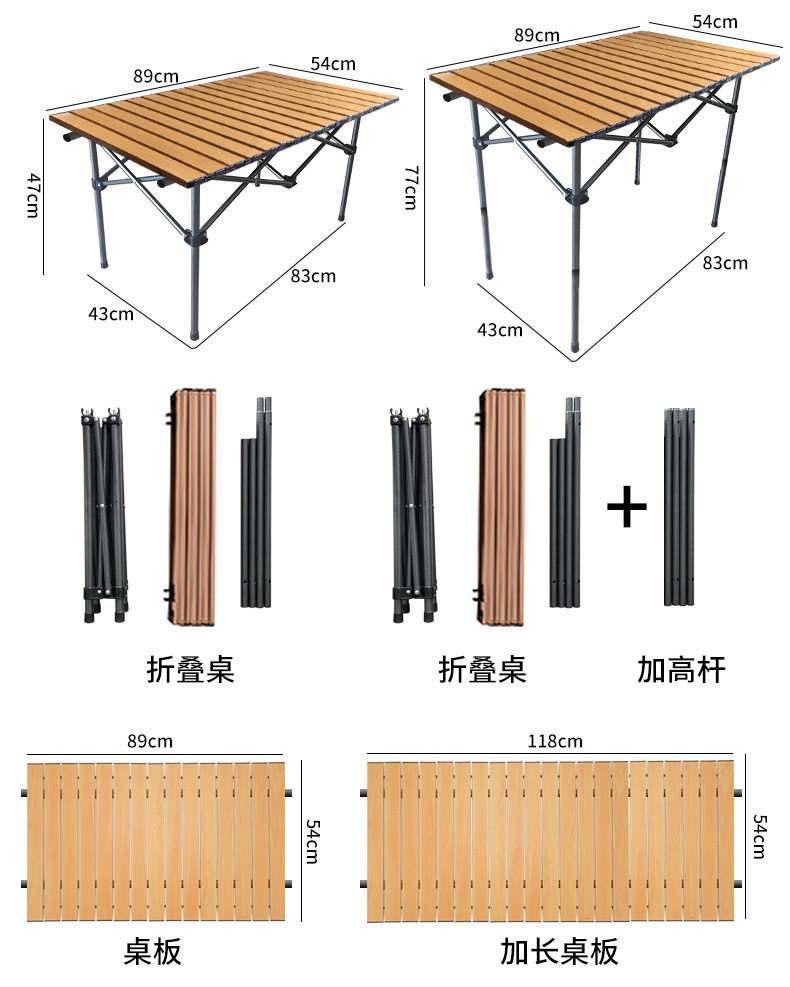 89cm
54cm
47cm
83cm
43cm

89cm
54cm
77cm
83cm
43cm

折叠桌

折叠桌
+
加高杆

89cm
54cm
桌板

118cm
54cm
加长桌板