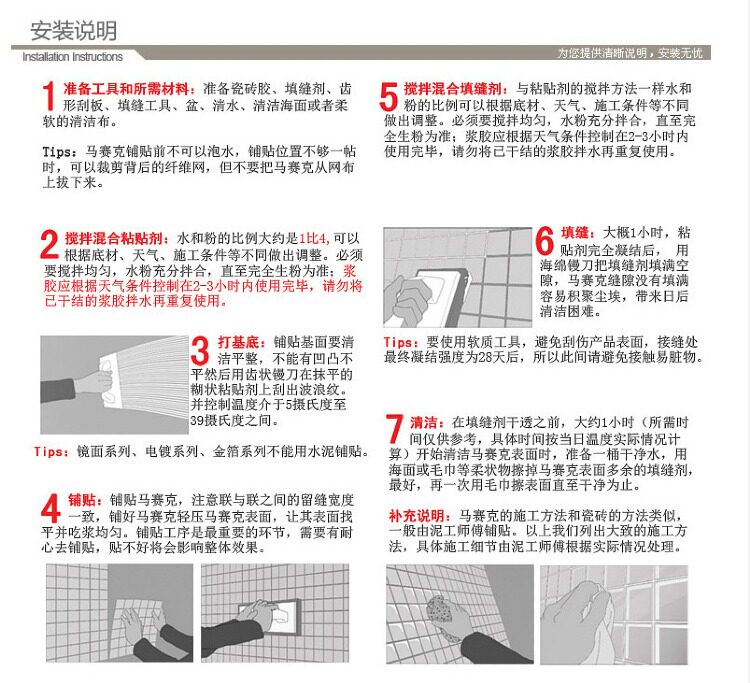 安装说明

Installation Instructions

为您提供清晰说明，安装无忧

1 准备工具和所需材料：准备瓷砖胶、填缝剂、齿形刮板、填缝工具、盆、清水、清洁海面或者柔软的清洁布。

Tips：马赛克铺贴前不可以泡水，铺贴位置不够一帖时，可以裁剪背后的纤维网，但不要把马赛克从网布上拔下来。

2 搅拌混合粘贴剂：水和粉的比例大约是1比4，可以根据底材、天气、施工条件等不同做出调整。必须要搅拌均匀，水粉充分拌合，直至完全生粉为准；浆胶应根据天气条件控制在2-3小时内使用完毕，请勿将已干结的浆胶拌水再重复使用。

3 打基底：铺贴基面要清洁平整，不能有凹凸不平然后用齿状镘刀在抹平的糊状粘贴剂上刮出波浪纹。并控制温度介于5摄氏度至39摄氏度之间。

Tips：镜面系列、电镀系列、金箔系列不能用水泥铺贴。

4 铺贴：铺贴马赛克，注意联与联之间的留缝宽度一致，铺好马赛克轻压马赛克表面，让其表面找平并吃浆均匀。铺贴工序是最重要的环节，需要有耐心去铺贴，贴不好将会影响整体效果。

5 搅拌混合填缝剂：与粘贴剂的搅拌方法一样水和粉的比例可以根据底材、天气、施工条件等不同做出调整。必须要搅拌均匀，水粉充分拌合，直至完全生粉为准；浆胶应根据天气条件控制在2-3小时内使用完毕，请勿将已干结的浆胶拌水再重复使用。

6 填缝：大概1小时，粘贴剂完全凝结后，用海绵镘刀把填缝剂填满空隙，马赛克缝隙没有填满容易积聚尘埃，带来日后清洁困难。

Tips：要使用软质工具，避免刮伤产品表面，接缝处最终凝结强度为28天后，所以此间请避免接触易脏物。

7 清洁：在填缝剂干透之前，大约1小时（所需时间仅供参考，具体时间按当日温度实际情况计算）开始清洁马赛克表面时，准备一桶干净水，用海面或毛巾等柔状物擦掉马赛克表面多余的填缝剂，最好，再一次用毛巾擦表面直至干净为止。

补充说明：马赛克的施工方法和瓷砖的方法类似，一般由泥工师傅铺贴。以上我们列出大致的施工方法，具体施工细节由泥工师傅根据实际情况处理。