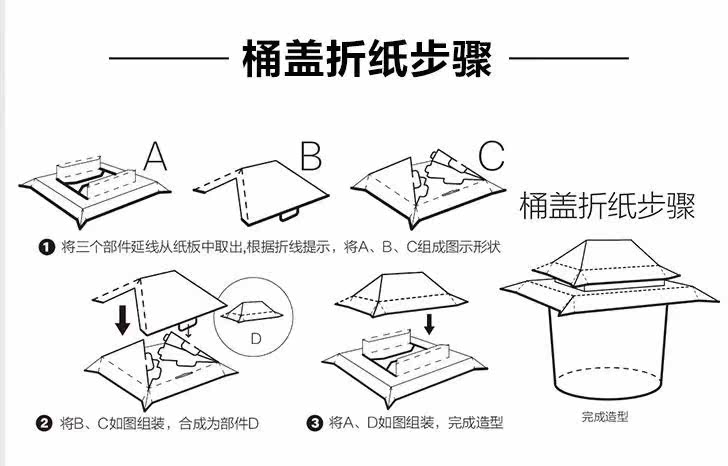 桶盖折纸步骤

A B C

桶盖折纸步骤

❶ 将三个部件延线从纸板中取出,根据折线提示，将A、B、C组成图示形状

D

❷ 将B、C如图组装，合成为部件D

❸ 将A、D如图组装，完成造型

完成造型