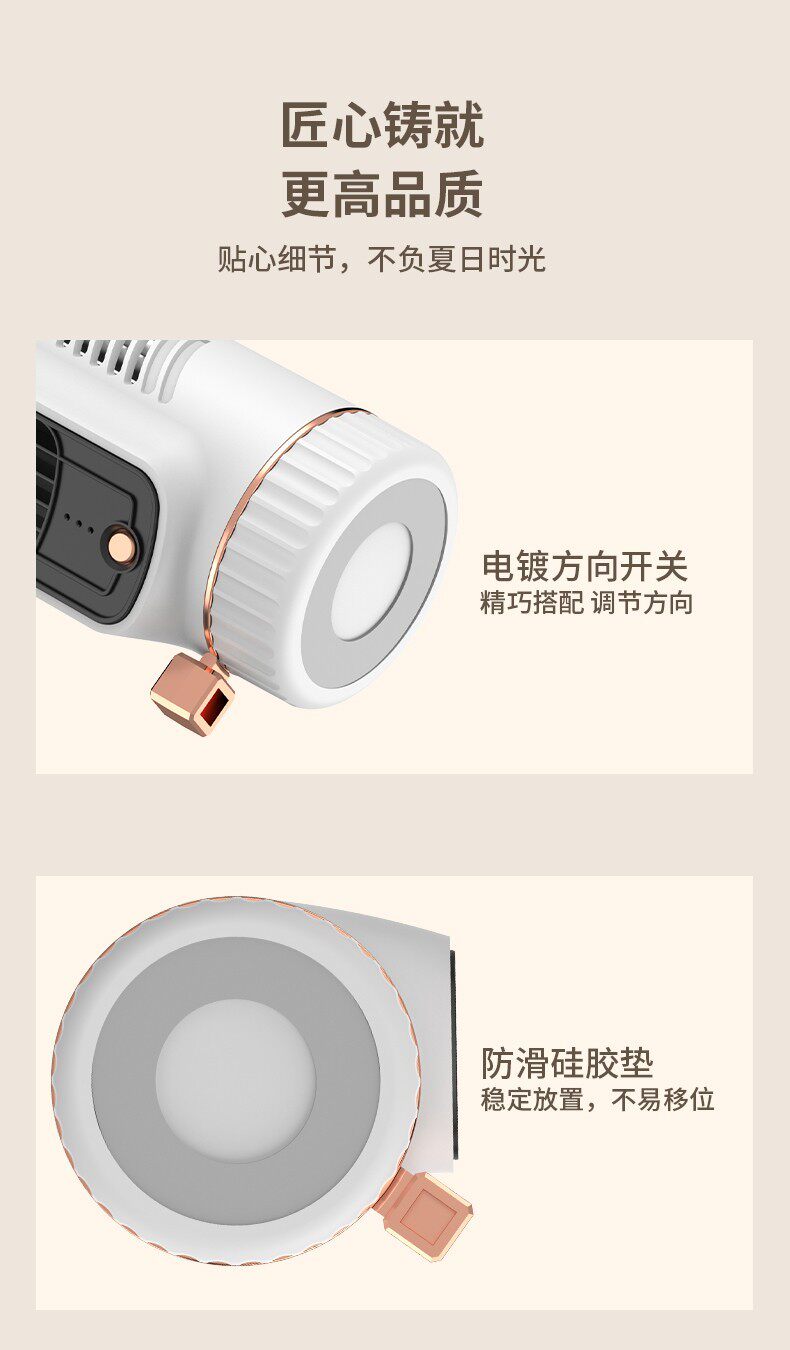 匠心铸就
更高品质

贴心细节，不负夏日时光

电镀方向开关
精巧搭配 调节方向

防滑硅胶垫
稳定放置，不易移位