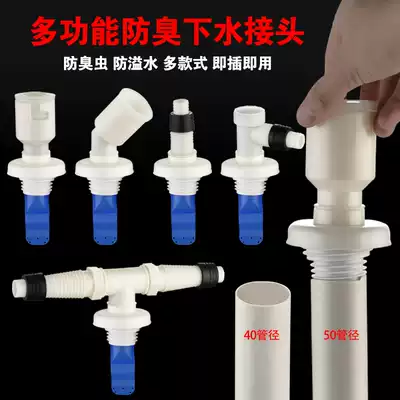 多功能防臭下水接头

防臭虫 防溢水 多款式 即插即用

40管径

50管径