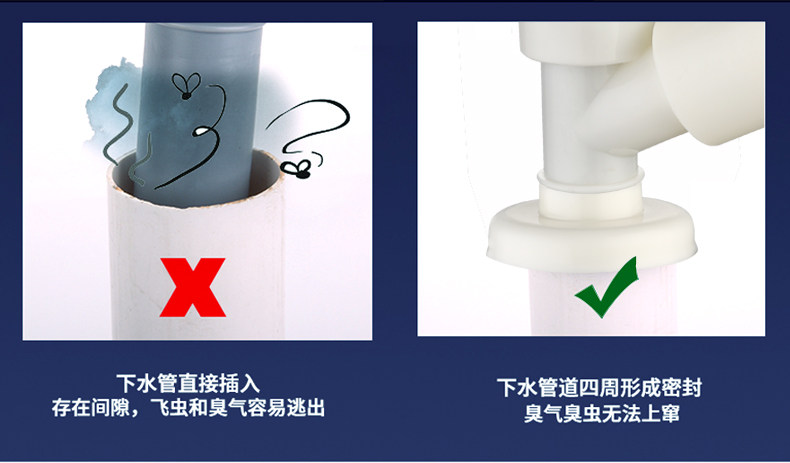 下水管直接插入
存在间隙，飞虫和臭气容易逃出

下水管道四周形成密封
臭气臭虫无法上窜