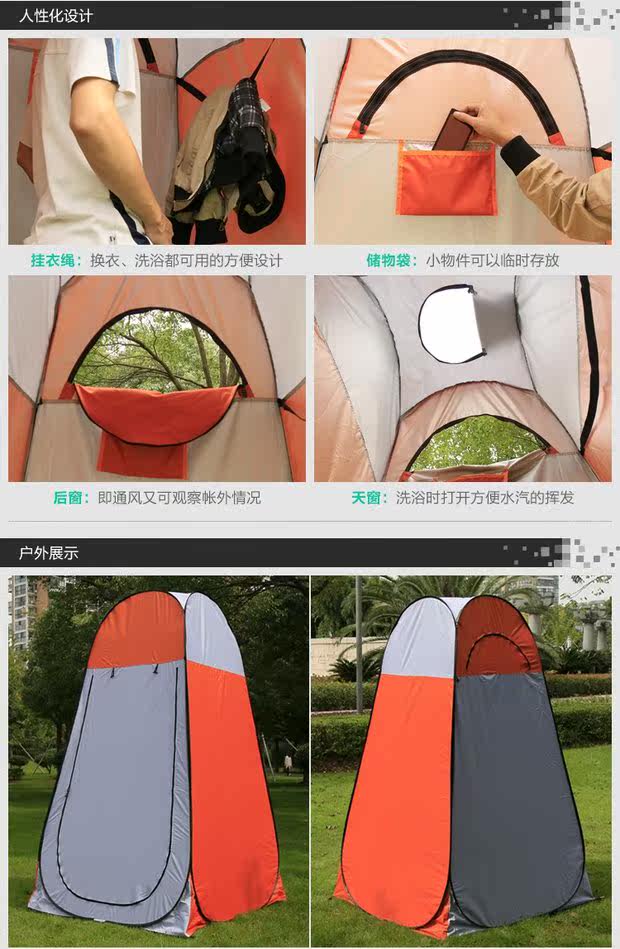 人性化设计

挂衣绳：换衣、洗浴都可用的方便设计

储物袋：小物件可以临时存放

后窗：即通风又可观察帐外情况

天窗：洗浴时打开方便水汽的挥发

户外展示