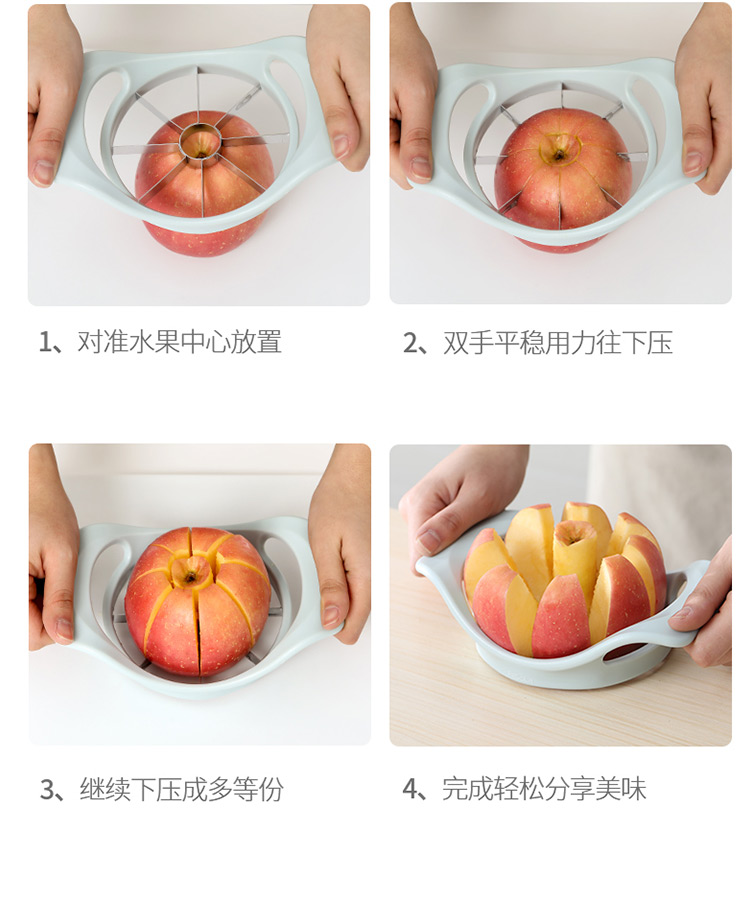 1、对准水果中心放置

2、双手平稳用力往下压

3、继续下压成多等份

4、完成轻松分享美味