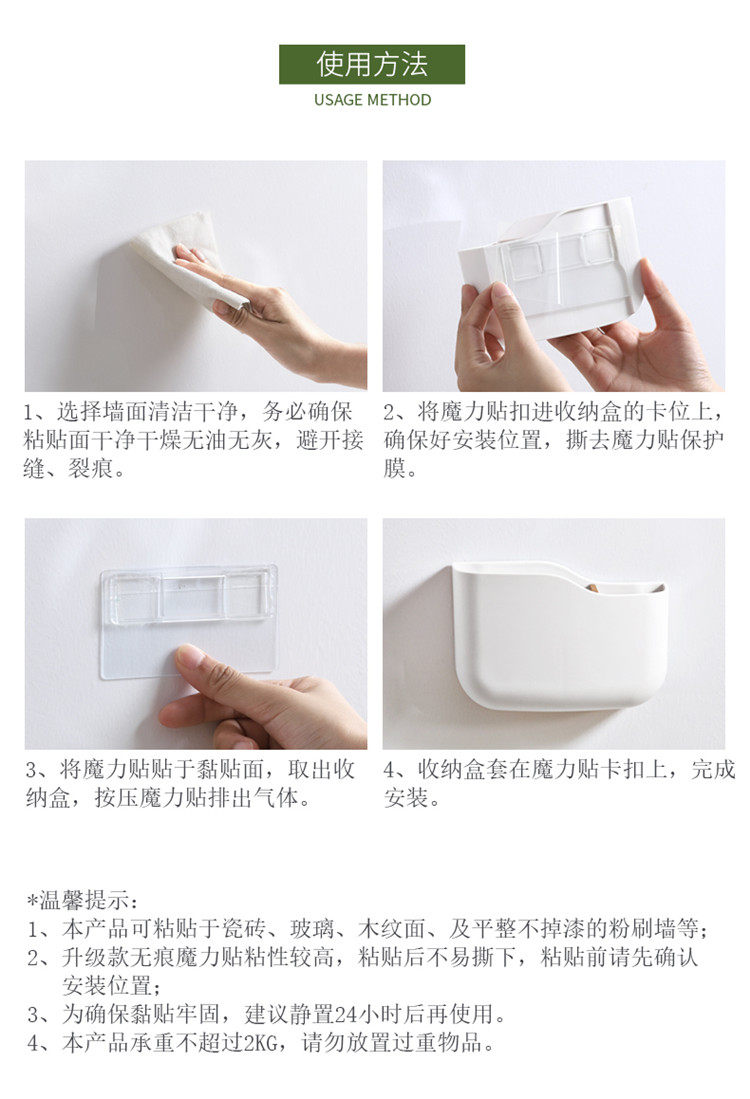 使用方法
USAGE METHOD

1、选择墙面清洁干净，务必确保粘贴面干净干燥无油无灰，避开接缝、裂痕。

2、将魔力贴扣进收纳盒的卡位上，确保好安装位置，撕去魔力贴保护膜。

3、将魔力贴贴于黏贴面，取出收纳盒，按压魔力贴排出气体。

4、收纳盒套在魔力贴卡扣上，完成安装。

*温馨提示：
1、本产品可粘贴于瓷砖、玻璃、木纹面、及平整不掉漆的粉刷墙等；
2、升级款无痕魔力贴粘性较高，粘贴后不易撕下，粘贴前请先确认安装位置；
3、为确保黏贴牢固，建议静置24小时后再使用。
4、本产品承重不超过2KG，请勿放置过重物品。