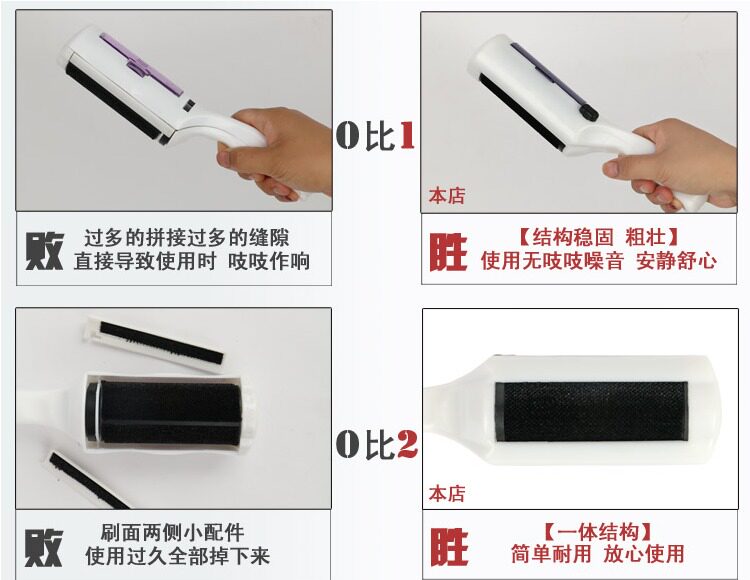 0比1

本店

败 过多的拼接过多的缝隙 直接导致使用时 吱吱作响

胜 【结构稳固 粗壮】 使用无吱吱噪音 安静舒心

0比2

本店

败 刷面两侧小配件 使用过久全部掉下来

胜 【一体结构】 简单耐用 放心使用