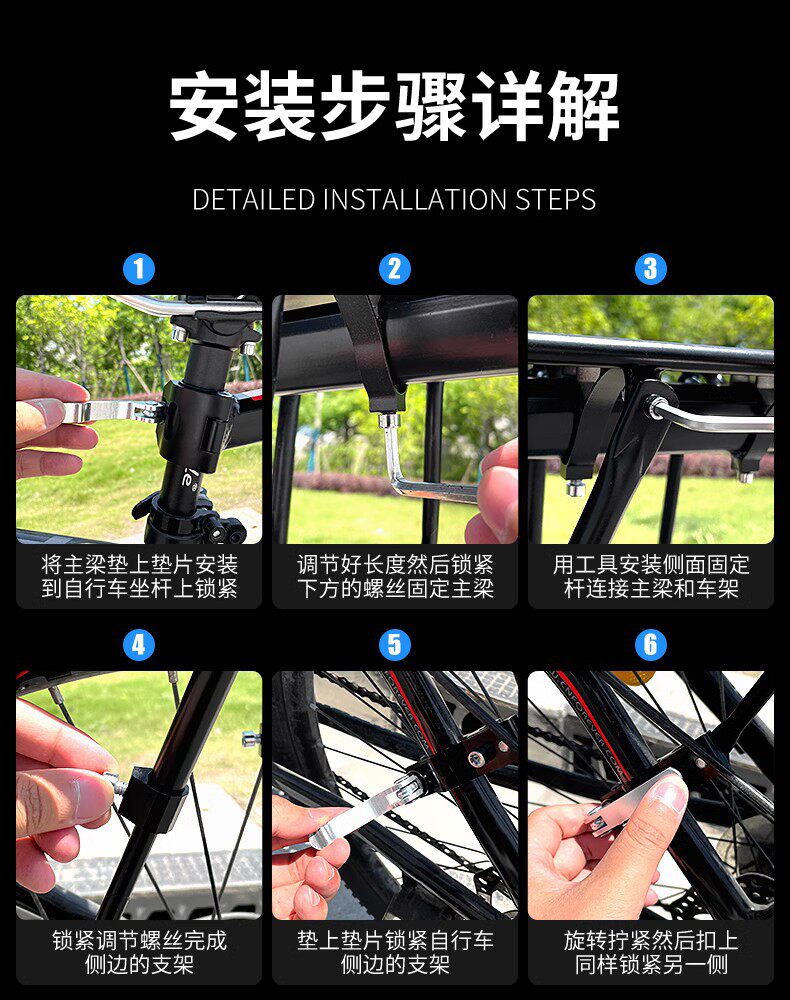 安装步骤详解

DETAILED INSTALLATION STEPS

1

将主梁垫上垫片安装到自行车坐杆上锁紧

2

调节好长度然后锁紧下方的螺丝固定主梁

3

用工具安装侧面固定杆连接主梁和车架

4

锁紧调节螺丝完成侧边的支架

5

垫上垫片锁紧自行车侧边的支架

6

旋转拧紧然后扣上同样锁紧另一侧