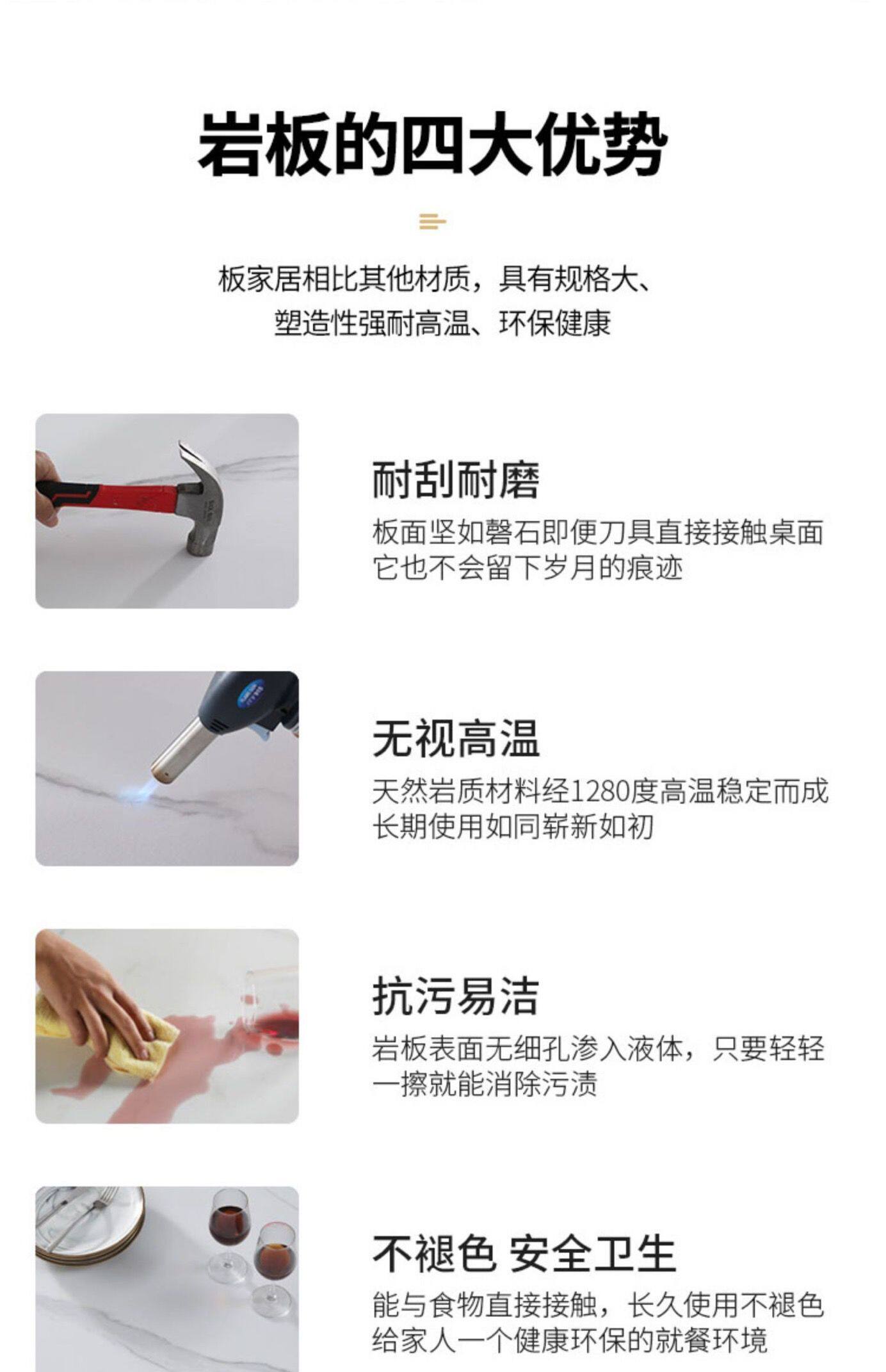 岩板的四大优势

板家居相比其他材质，具有规格大、塑造性强耐高温、环保健康

耐刮耐磨

板面坚如磐石即便刀具直接接触桌面它也不会留下岁月的痕迹

无视高温

天然岩质材料经1280度高温稳定而成长期使用如同崭新如初

抗污易洁

岩板表面无细孔渗入液体，只要轻轻一擦就能消除污渍

不褪色 安全卫生

能与食物直接接触，长久使用不褪色给家人一个健康环保的就餐环境