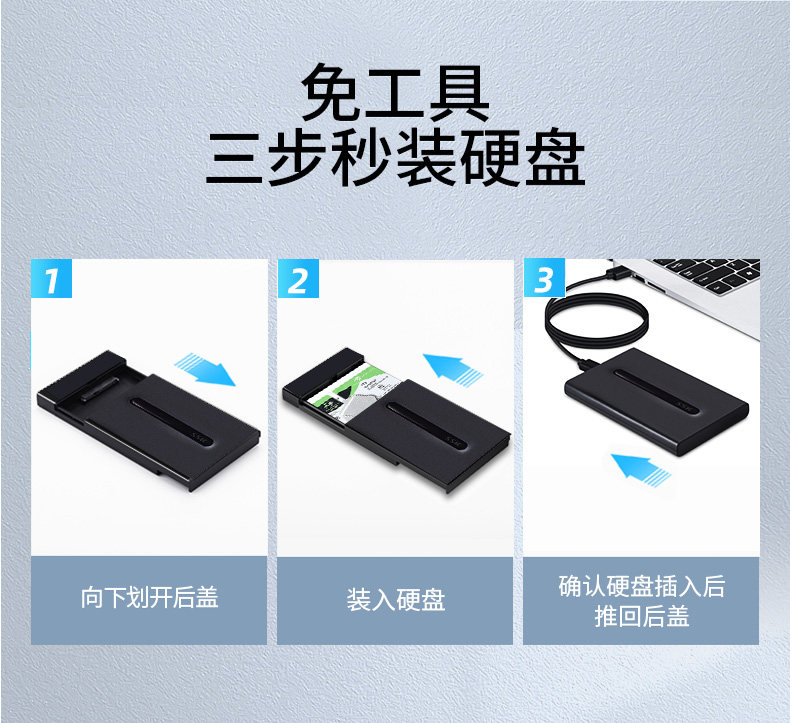 免工具
三步秒装硬盘

1

向下划开后盖

2

装入硬盘

3

确认硬盘插入后
推回后盖