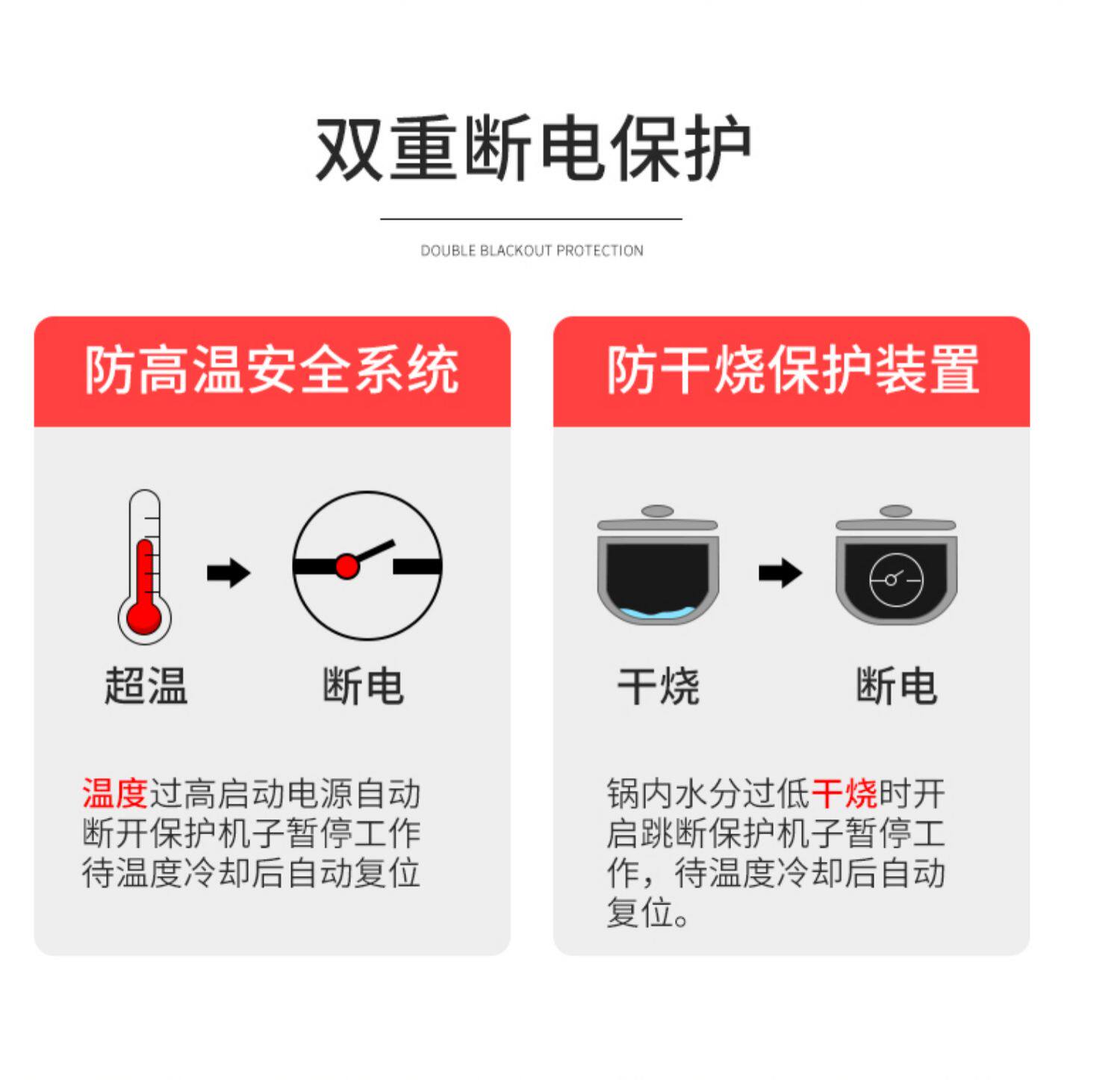 双重断电保护

DOUBLE BLACKOUT PROTECTION

防高温安全系统

超温

断电

温度过高启动电源自动断开保护机子暂停工作待温度冷却后自动复位

防干烧保护装置

干烧

断电

锅内水分过低干烧时开启跳断保护机子暂停工作，待温度冷却后自动复位。