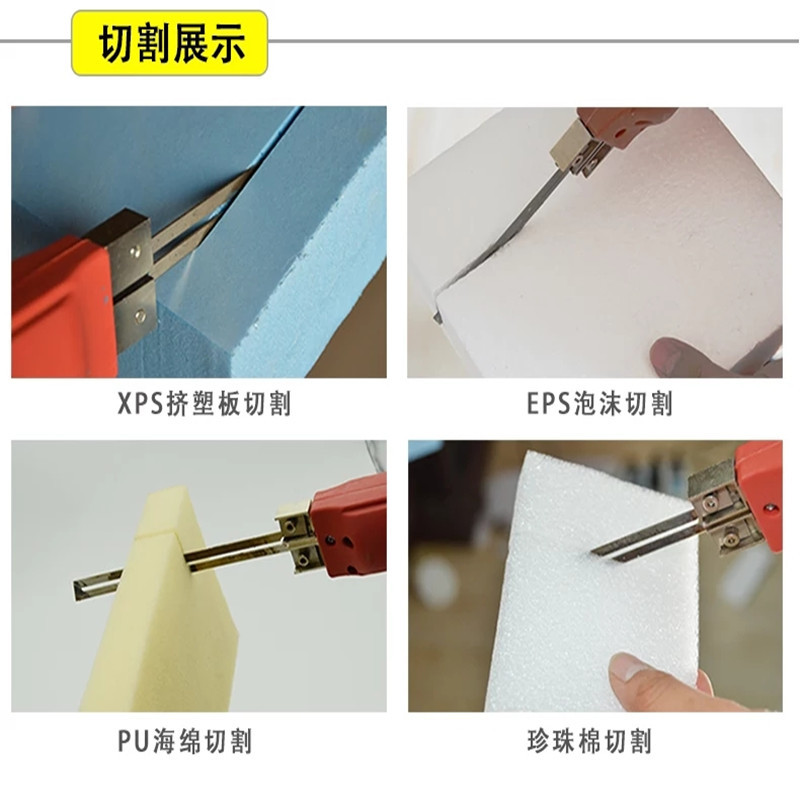 切割展示

XPS挤塑板切割

EPS泡沫切割

PU海绵切割

珍珠棉切割