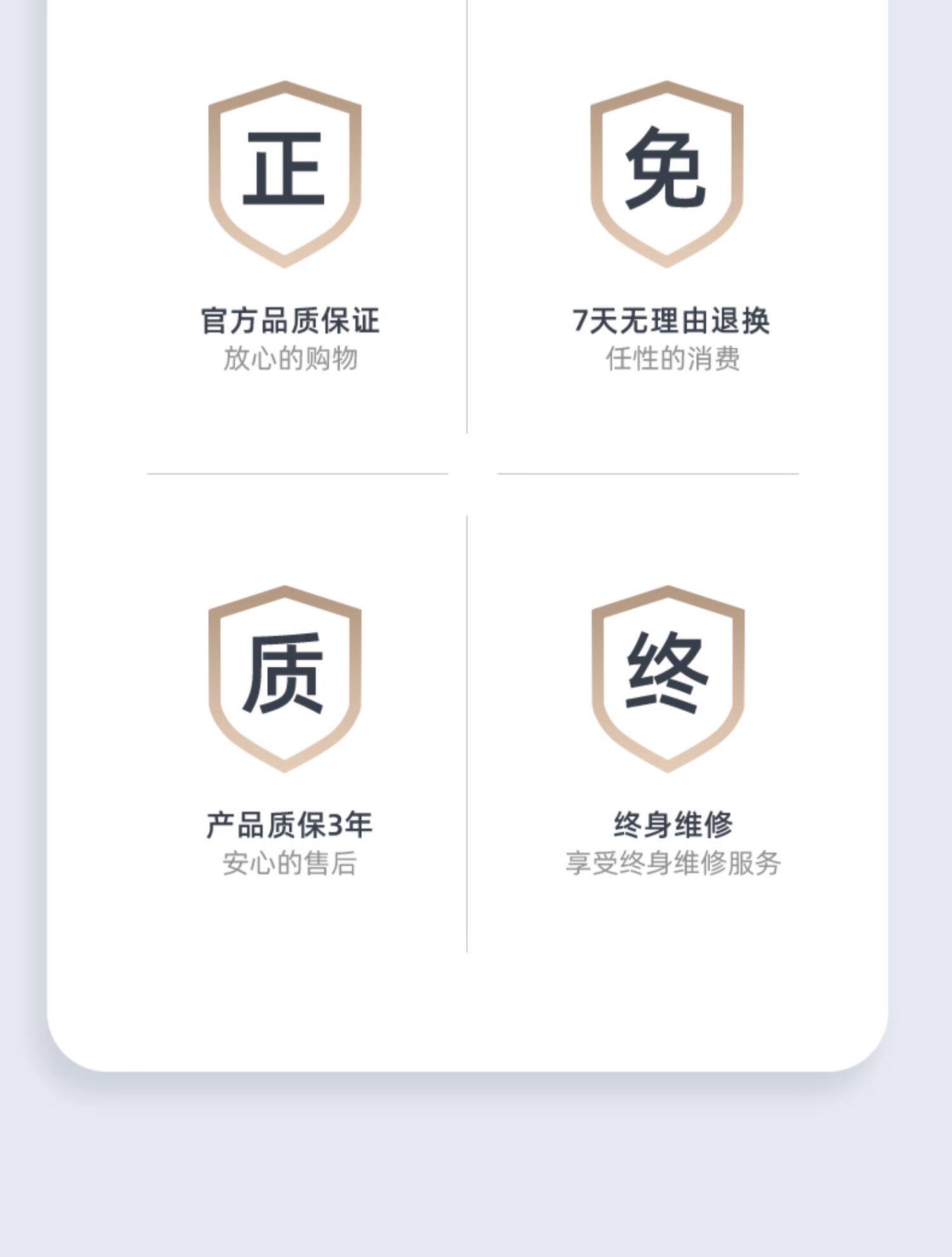 正

官方品质保证
放心的购物

免

7天无理由退换
任性的消费

质

产品质保3年
安心的售后

终

终身维修
享受终身维修服务