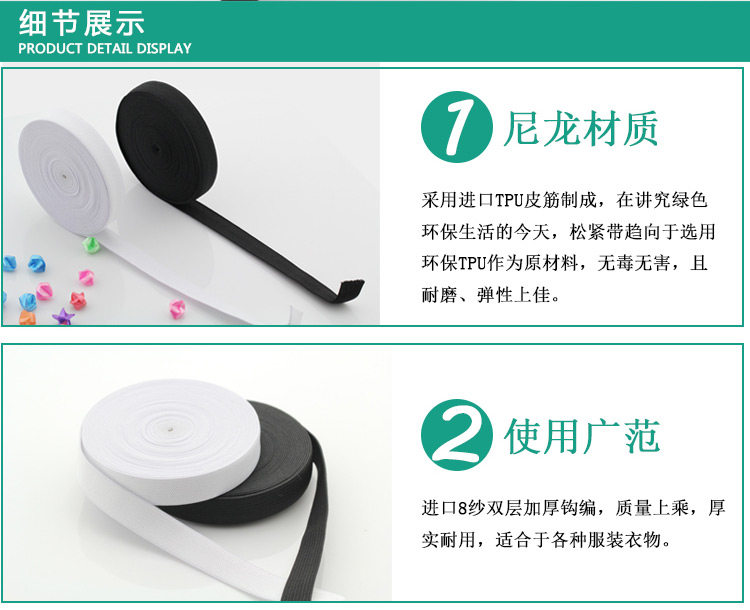 细节展示
PRODUCT DETAIL DISPLAY

1 尼龙材质

采用进口TPU皮筋制成，在讲究绿色环保生活的今天，松紧带趋向于选用环保TPU作为原材料，无毒无害，且耐磨、弹性上佳。

2 使用广范

进口8纱双层加厚钩编，质量上乘，厚实耐用，适合于各种服装衣物。