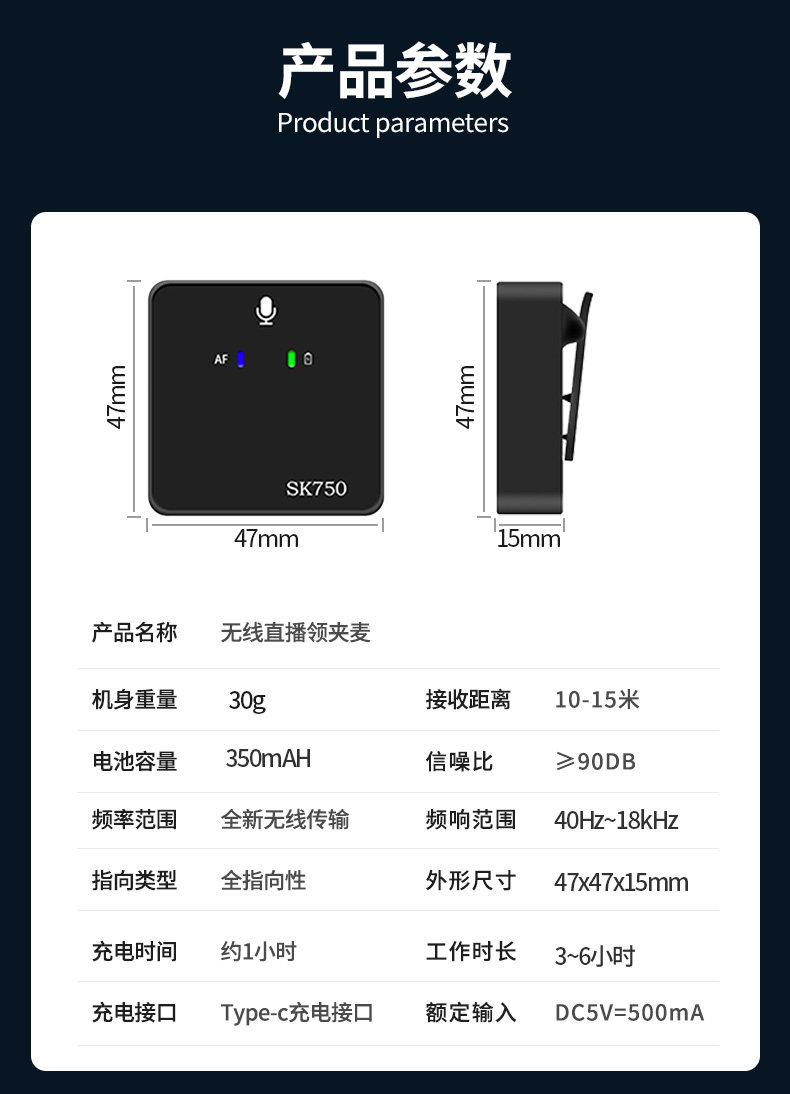 产品参数
Product parameters

AF

SK750

47mm

47mm

47mm

15mm

| 产品名称 | 无线直播领夹麦 | | |
|---|---|---|---|
| 机身重量 | 30g | 接收距离 | 10-15米 |
| 电池容量 | 350mAH | 信噪比 | ≥90DB |
| 频率范围 | 全新无线传输 | 频响范围 | 40Hz~18kHz |
| 指向类型 | 全指向性 | 外形尺寸 | 47x47x15mm |
| 充电时间 | 约1小时 | 工作时长 | 3~6小时 |
| 充电接口 | Type-c充电接口 | 额定输入 | DC5V=500mA |