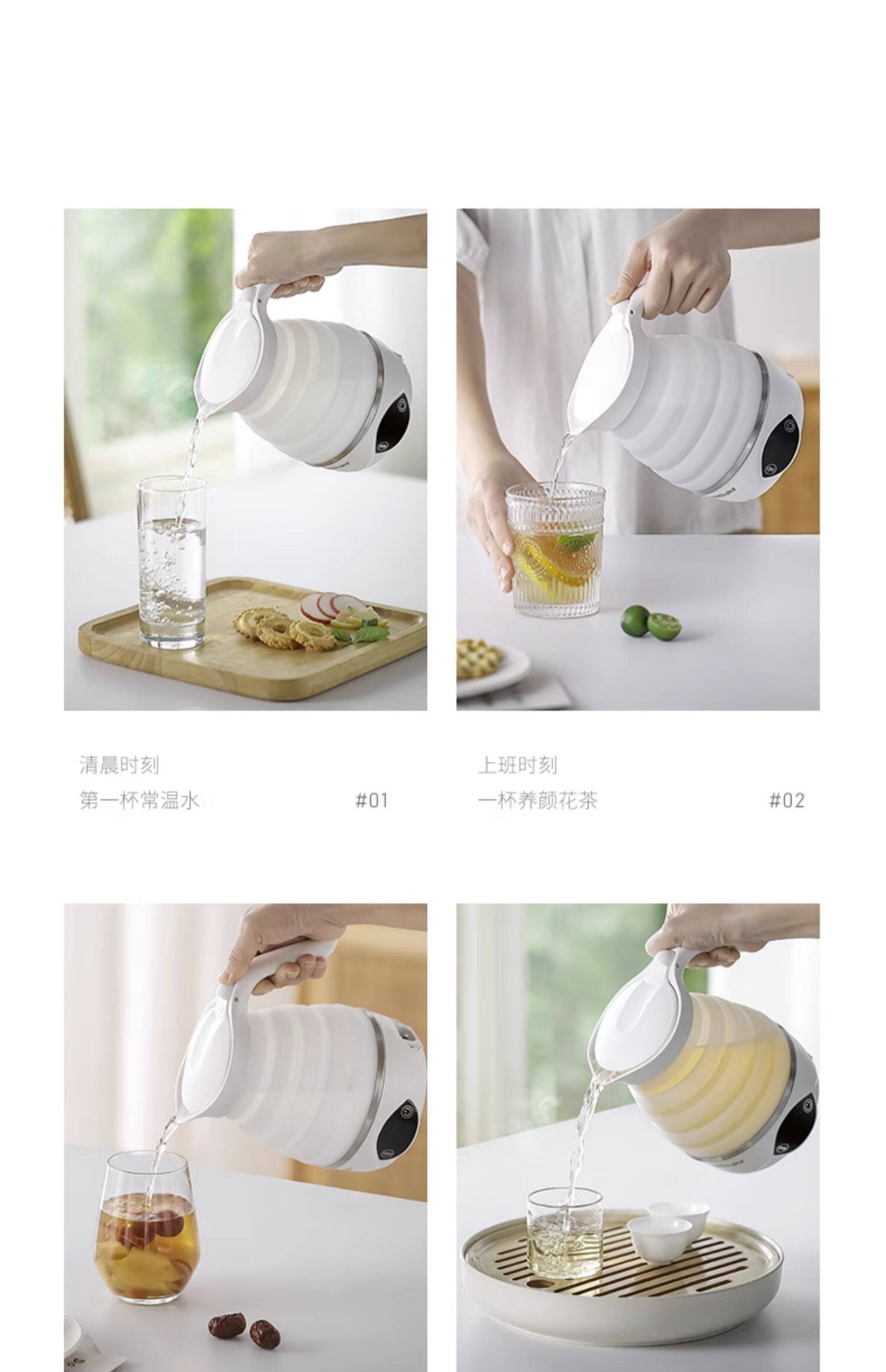 清晨时刻

第一杯常温水 #01

上班时刻

一杯养颜花茶 #02