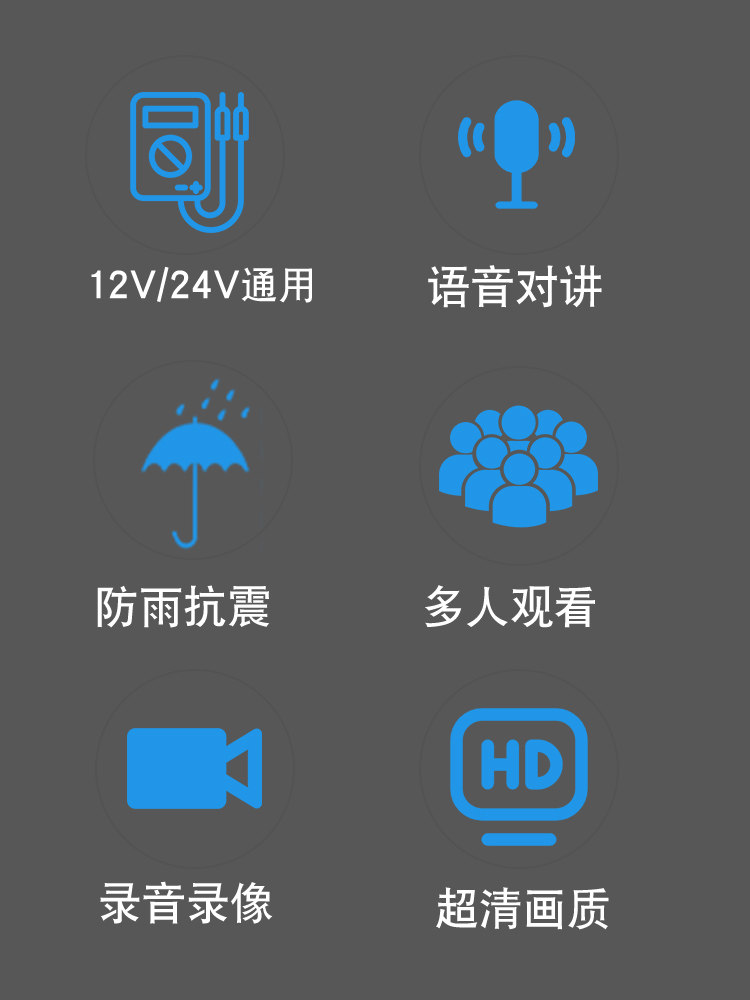 12V/24V通用

语音对讲

防雨抗震

多人观看

录音录像

HD

超清画质