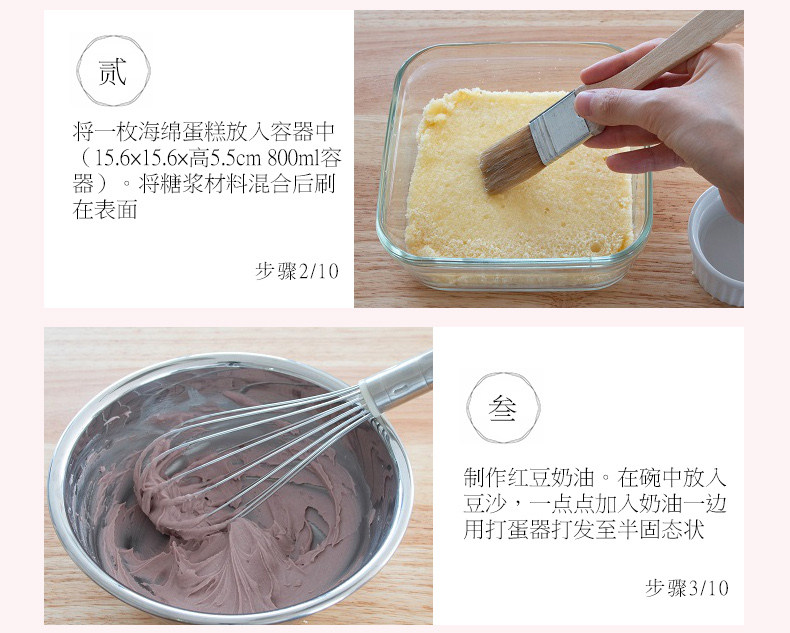 贰

将一枚海绵蛋糕放入容器中（15.6×15.6×高5.5cm 800ml容器）。将糖浆材料混合后刷在表面

步骤2/10

叁

制作红豆奶油。在碗中放入豆沙，一点点加入奶油一边用打蛋器打发至半固态状

步骤3/10