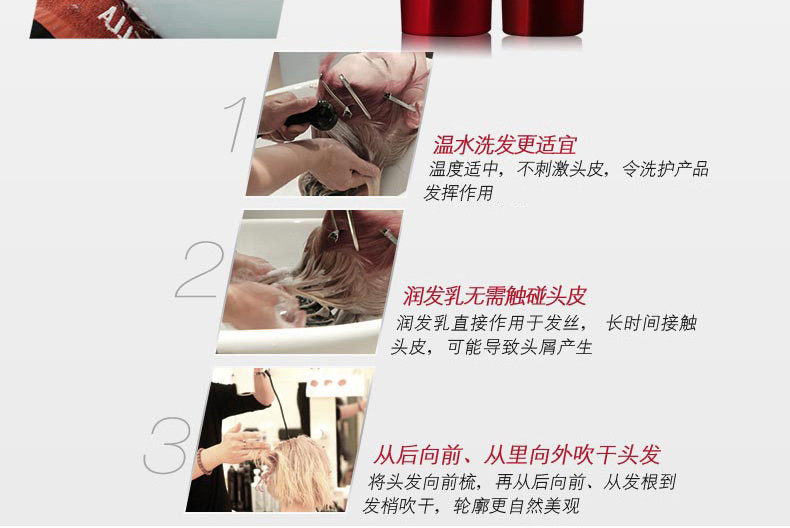 1

温水洗发更适宜
温度适中，不刺激头皮，令洗护产品发挥作用

2

润发乳无需触碰头皮
润发乳直接作用于发丝， 长时间接触头皮，可能导致头屑产生

3

从后向前、从里向外吹干头发
将头发向前梳，再从后向前、从发根到发梢吹干，轮廓更自然美观