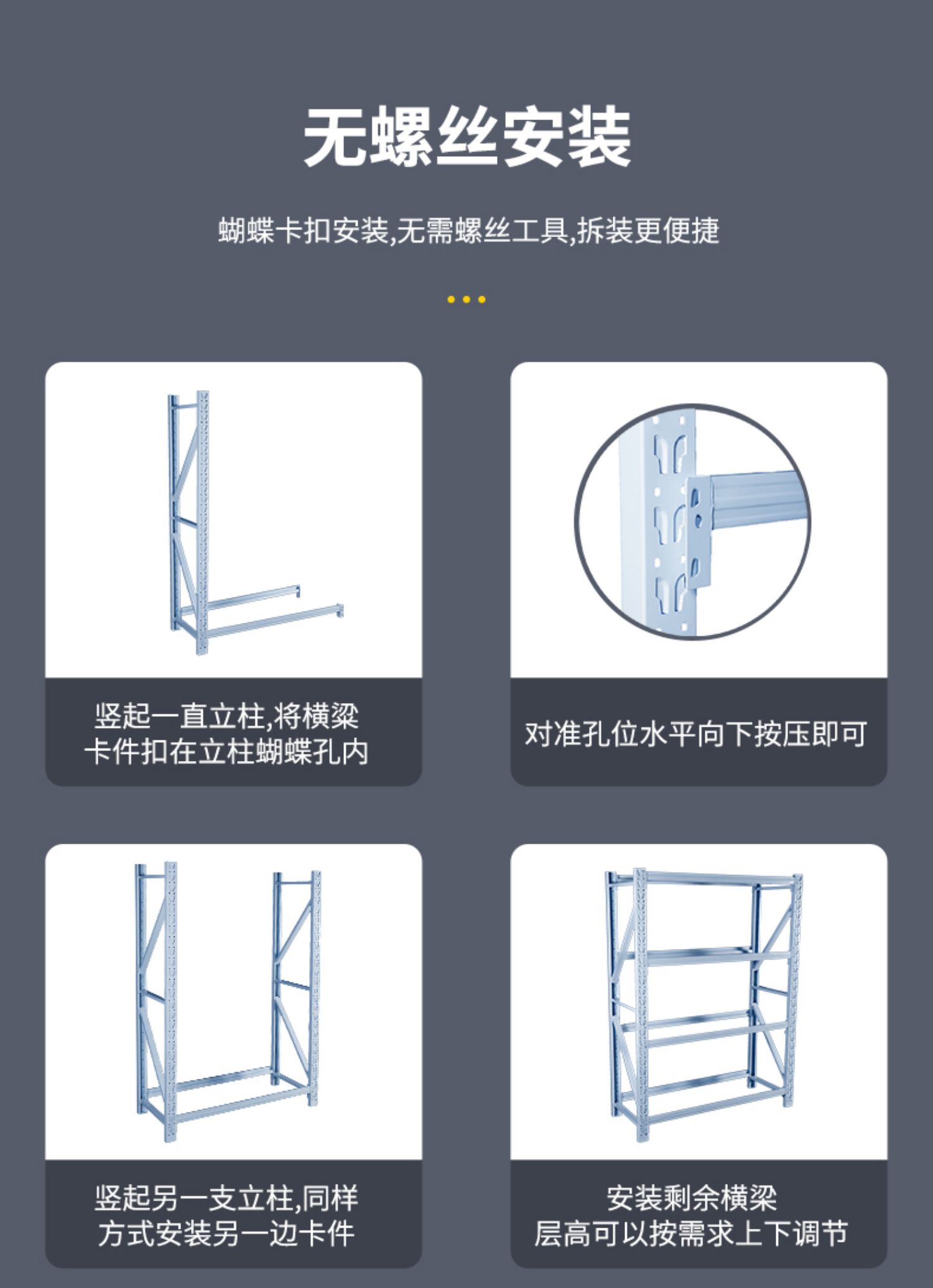 无螺丝安装

蝴蝶卡扣安装,无需螺丝工具,拆装更便捷

竖起一直立柱,将横梁卡件扣在立柱蝴蝶孔内

对准孔位水平向下按压即可

竖起另一支立柱,同样方式安装另一边卡件

安装剩余横梁
层高可以按需求上下调节