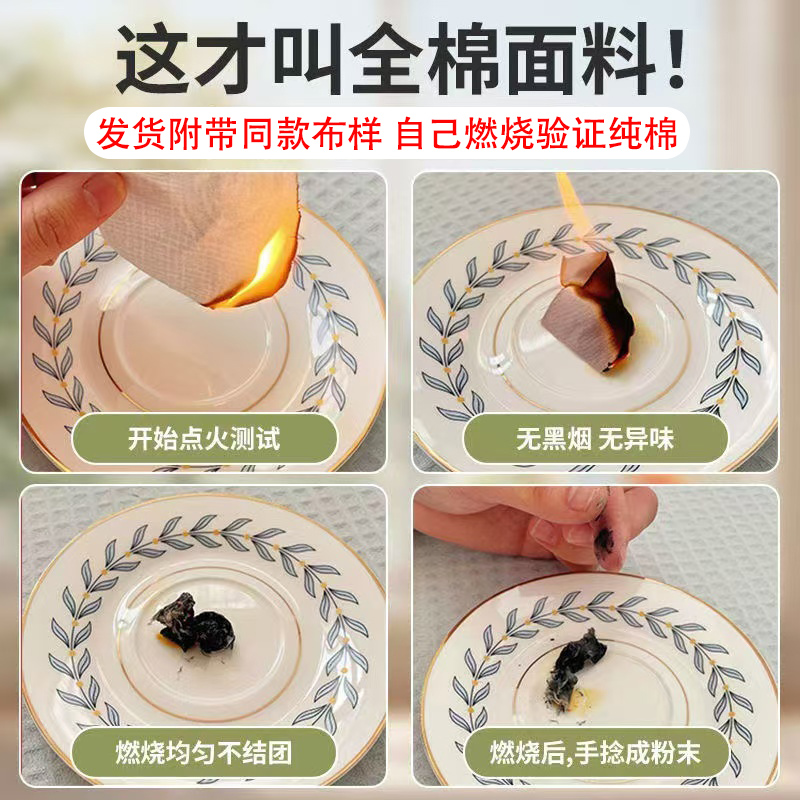 这才叫全棉面料！

发货附带同款布样 自己燃烧验证纯棉

开始点火测试

无黑烟 无异味

燃烧均匀不结团

燃烧后,手捻成粉末