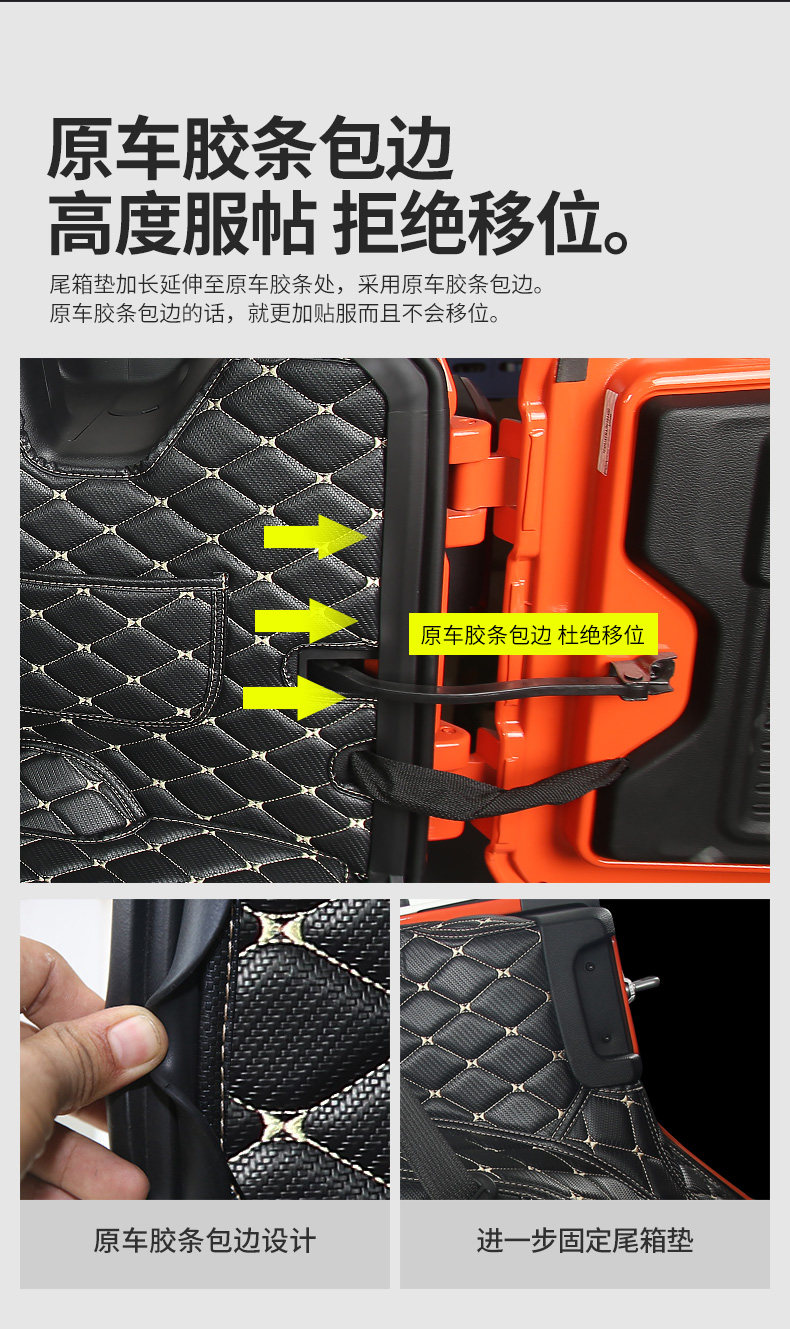 原车胶条包边
高度服帖 拒绝移位。

尾箱垫加长延伸至原车胶条处，采用原车胶条包边。
原车胶条包边的话，就更加贴服而且不会移位。

原车胶条包边 杜绝移位

原车胶条包边设计

进一步固定尾箱垫