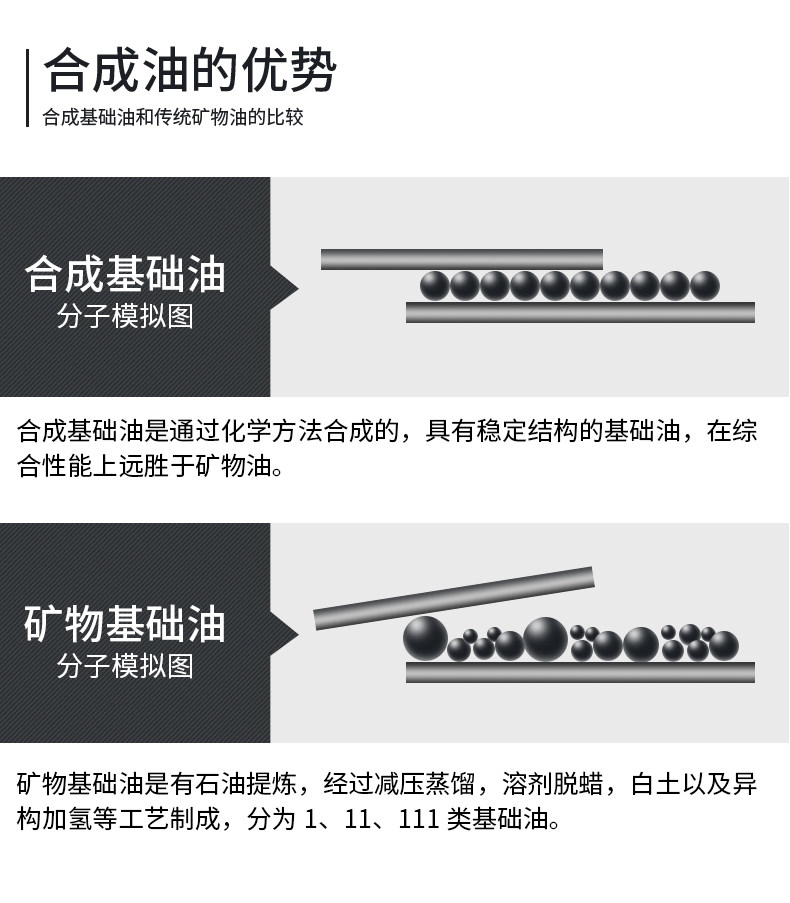 合成油的优势
合成基础油和传统矿物油的比较

合成基础油
分子模拟图

合成基础油是通过化学方法合成的，具有稳定结构的基础油，在综合性能上远胜于矿物油。

矿物基础油
分子模拟图

矿物基础油是有石油提炼，经过减压蒸馏，溶剂脱蜡，白土以及异构加氢等工艺制成，分为 1、11、111 类基础油。