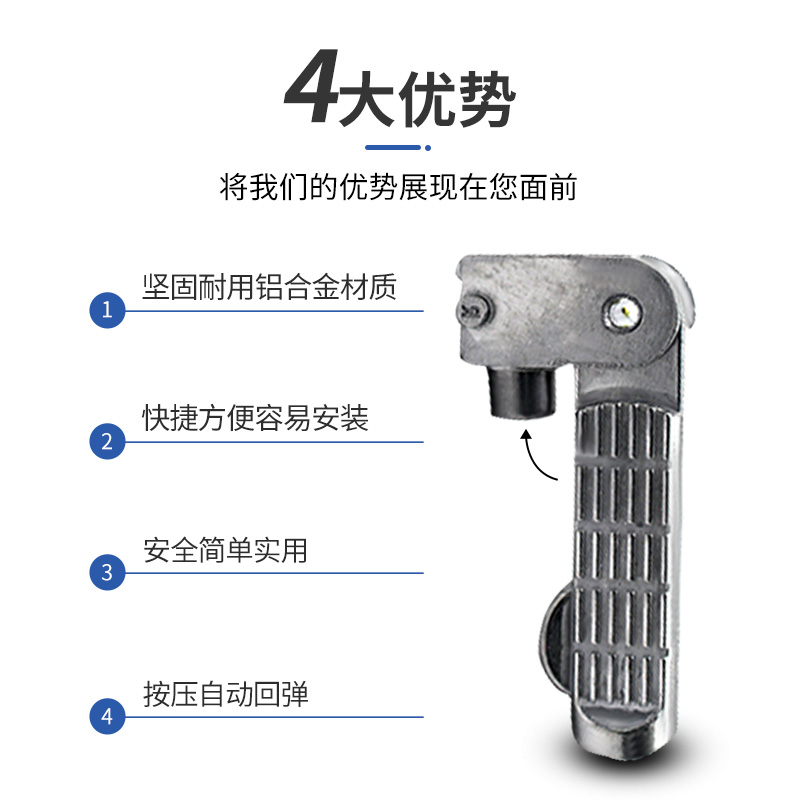 4大优势

将我们的优势展现在您面前

1 坚固耐用铝合金材质

2 快捷方便容易安装

3 安全简单实用

4 按压自动回弹