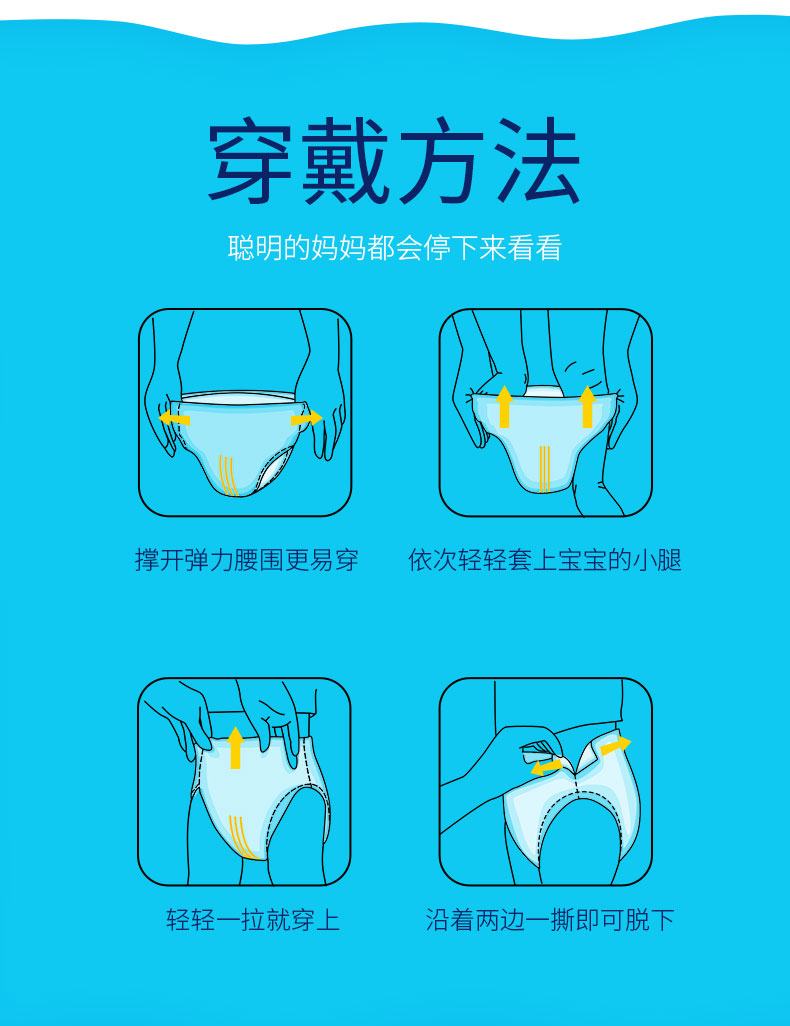 穿戴方法

聪明的妈妈都会停下来看看

撑开弹力腰围更易穿

依次轻轻套上宝宝的小腿

轻轻一拉就穿上

沿着两边一撕即可脱下