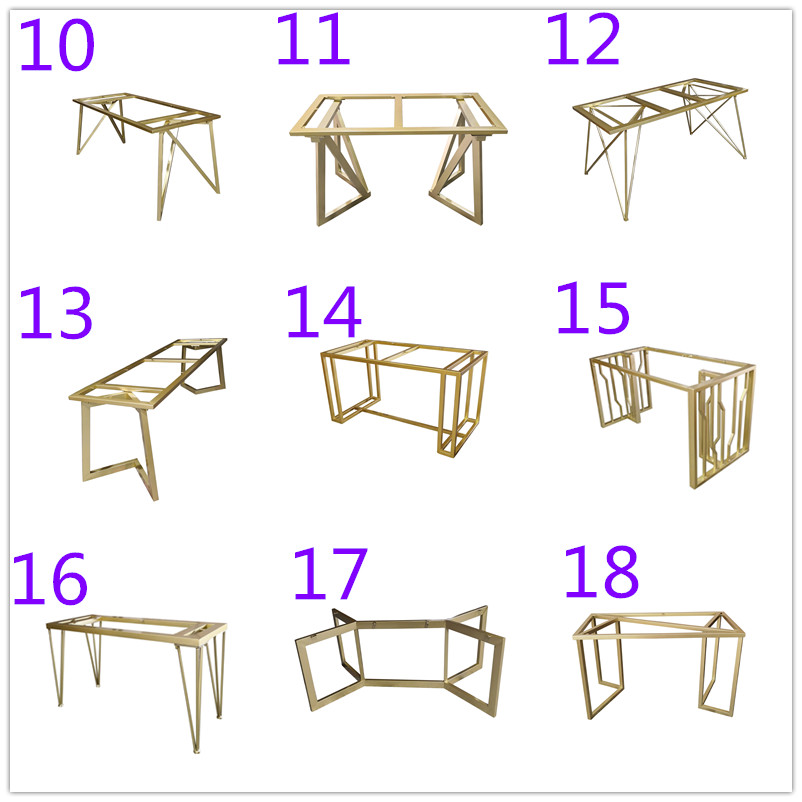 10

11

12

13

14

15

16

17

18