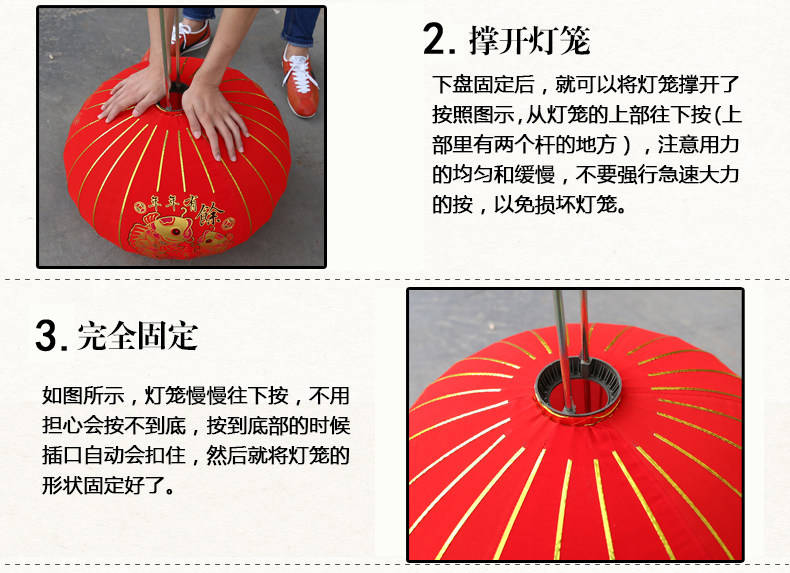 年年有餘

2. 撑开灯笼

下盘固定后，就可以将灯笼撑开了按照图示,从灯笼的上部往下按(上部里有两个杆的地方），注意用力的均匀和缓慢，不要强行急速大力的按，以免损坏灯笼。

3. 完全固定

如图所示，灯笼慢慢往下按，不用担心会按不到底，按到底部的时候插口自动会扣住，然后就将灯笼的形状固定好了。