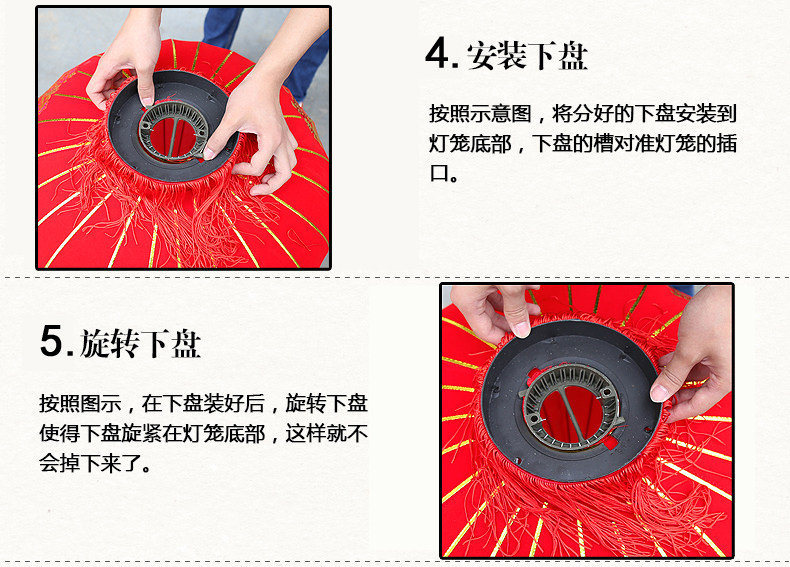 4. 安装下盘

按照示意图，将分好的下盘安装到灯笼底部，下盘的槽对准灯笼的插口。

5. 旋转下盘

按照图示，在下盘装好后，旋转下盘使得下盘旋紧在灯笼底部，这样就不会掉下来了。