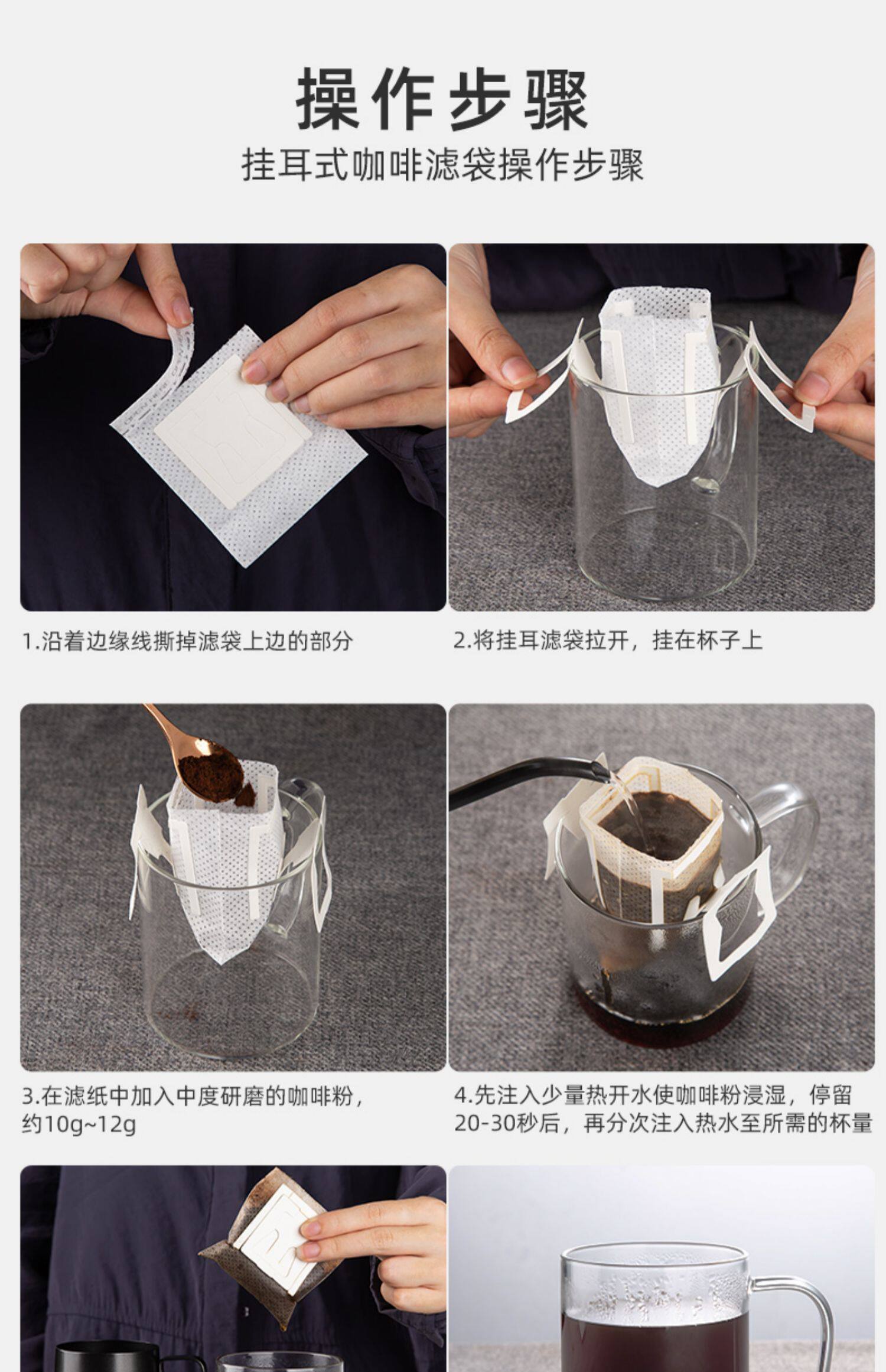 操作步骤

挂耳式咖啡滤袋操作步骤

1.沿着边缘线撕掉滤袋上边的部分

2.将挂耳滤袋拉开，挂在杯子上

3.在滤纸中加入中度研磨的咖啡粉，约10g~12g

4.先注入少量热开水使咖啡粉浸湿，停留20-30秒后，再分次注入热水至所需的杯量