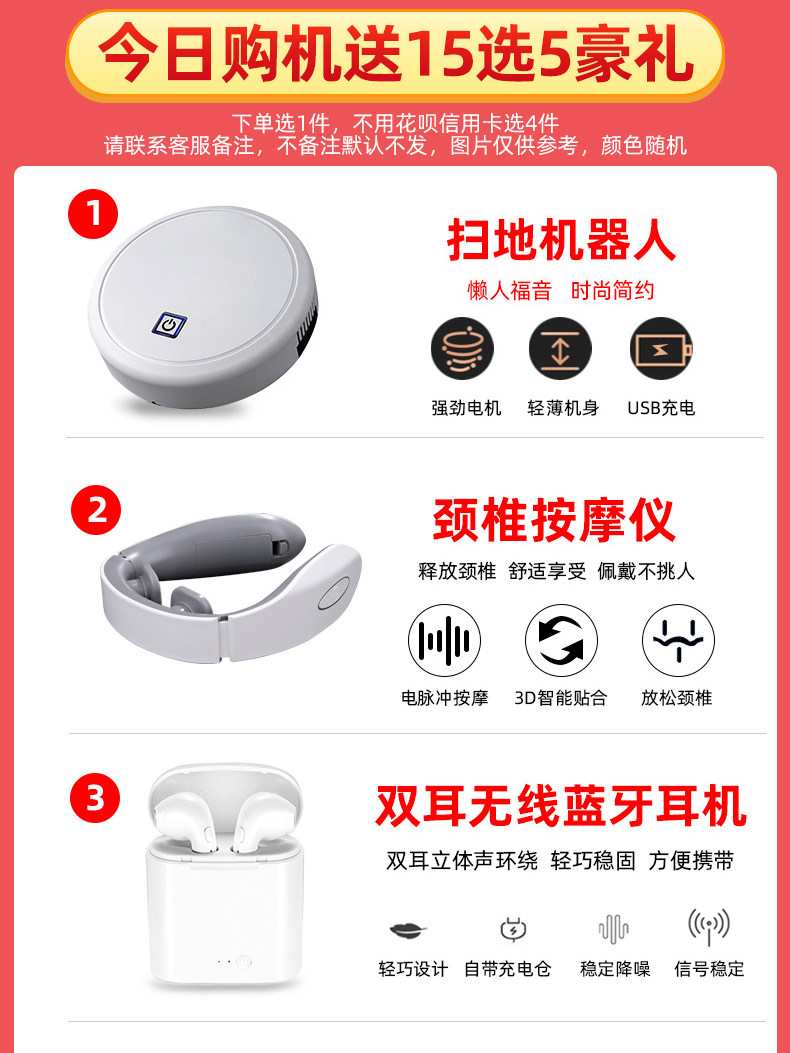 今日购机送15选5豪礼

下单选1件，不用花呗信用卡选4件
请联系客服备注，不备注默认不发，图片仅供参考，颜色随机

1

扫地机器人

懒人福音 时尚简约

强劲电机 轻薄机身 USB充电

2

颈椎按摩仪

释放颈椎 舒适享受 佩戴不挑人

电脉冲按摩 3D智能贴合 放松颈椎

3

双耳无线蓝牙耳机

双耳立体声环绕 轻巧稳固 方便携带

轻巧设计 自带充电仓 稳定降噪 信号稳定