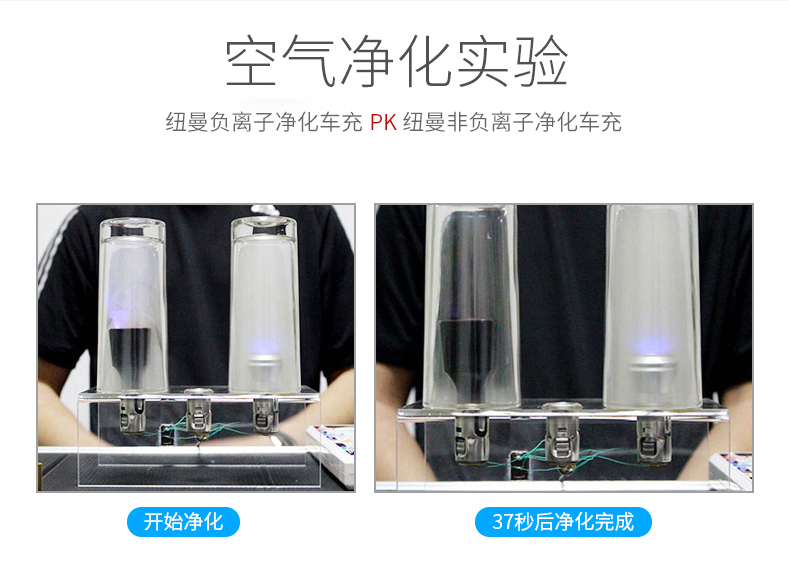 空气净化实验

纽曼负离子净化车充 PK 纽曼非负离子净化车充

开始净化

37秒后净化完成