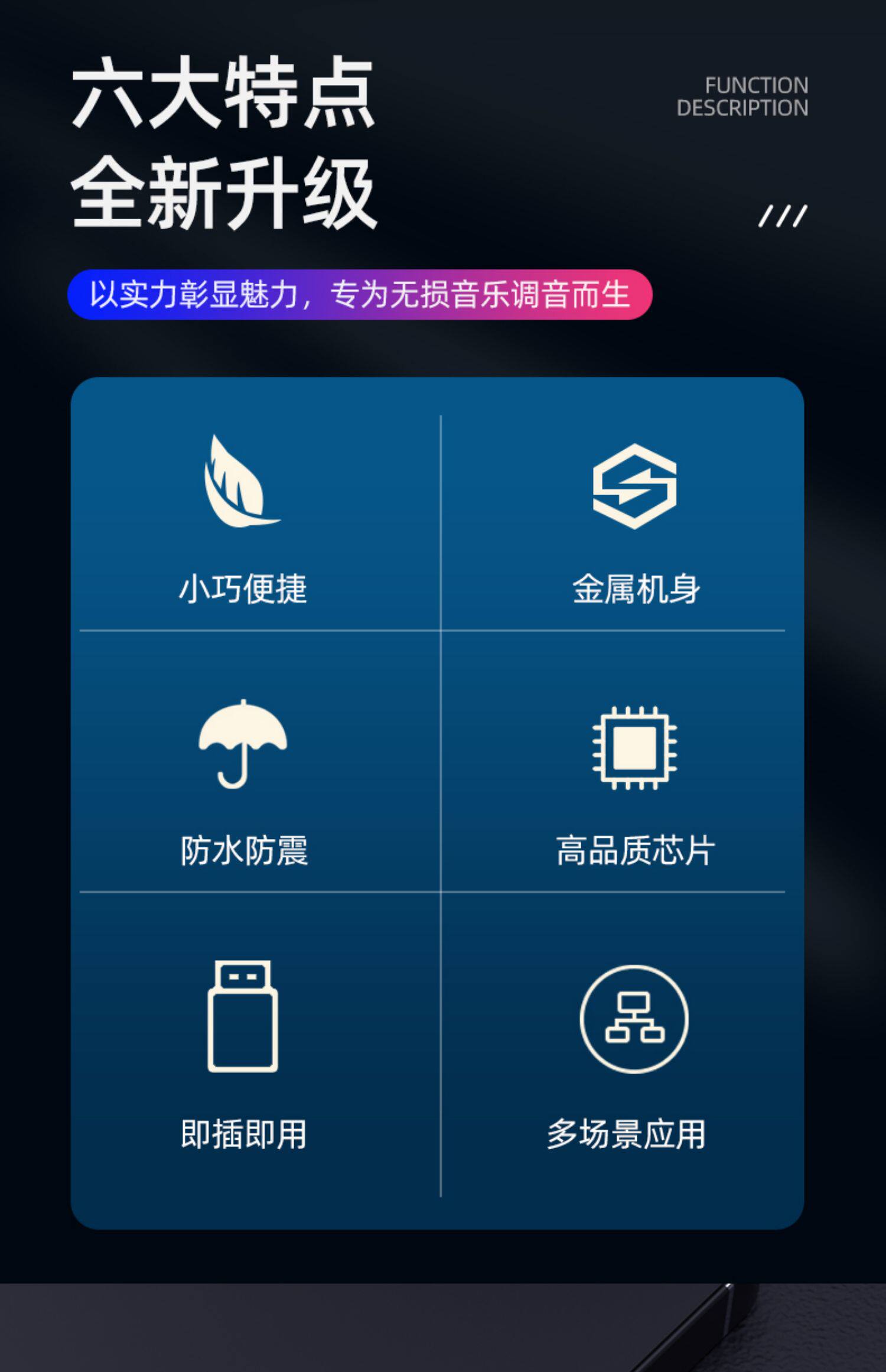 六大特点
全新升级

FUNCTION
DESCRIPTION

///

以实力彰显魅力，专为无损音乐调音而生

小巧便捷

金属机身

防水防震

高品质芯片

即插即用

多场景应用