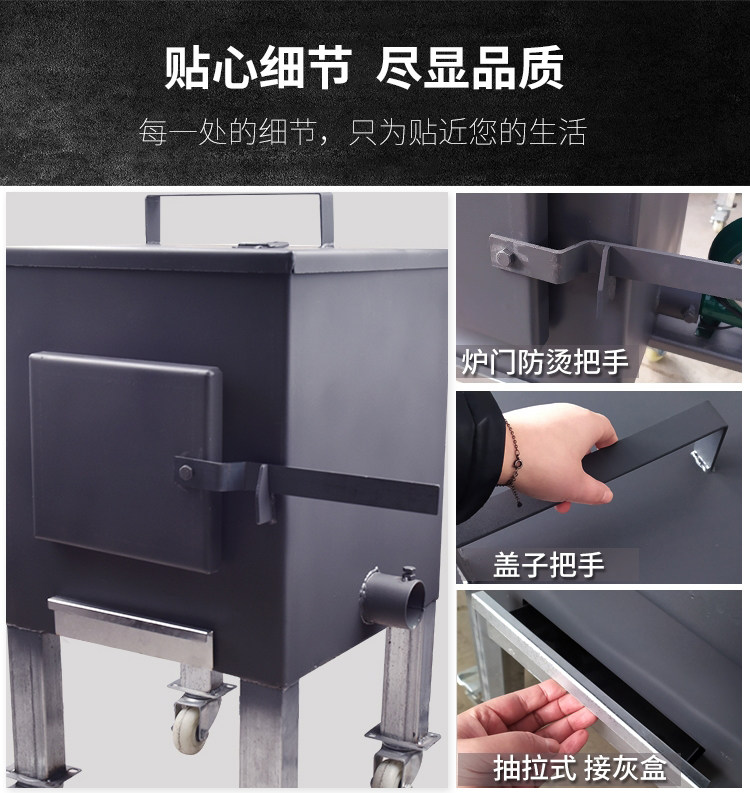 贴心细节 尽显品质

每一处的细节，只为贴近您的生活

炉门防烫把手

盖子把手

抽拉式 接灰盒