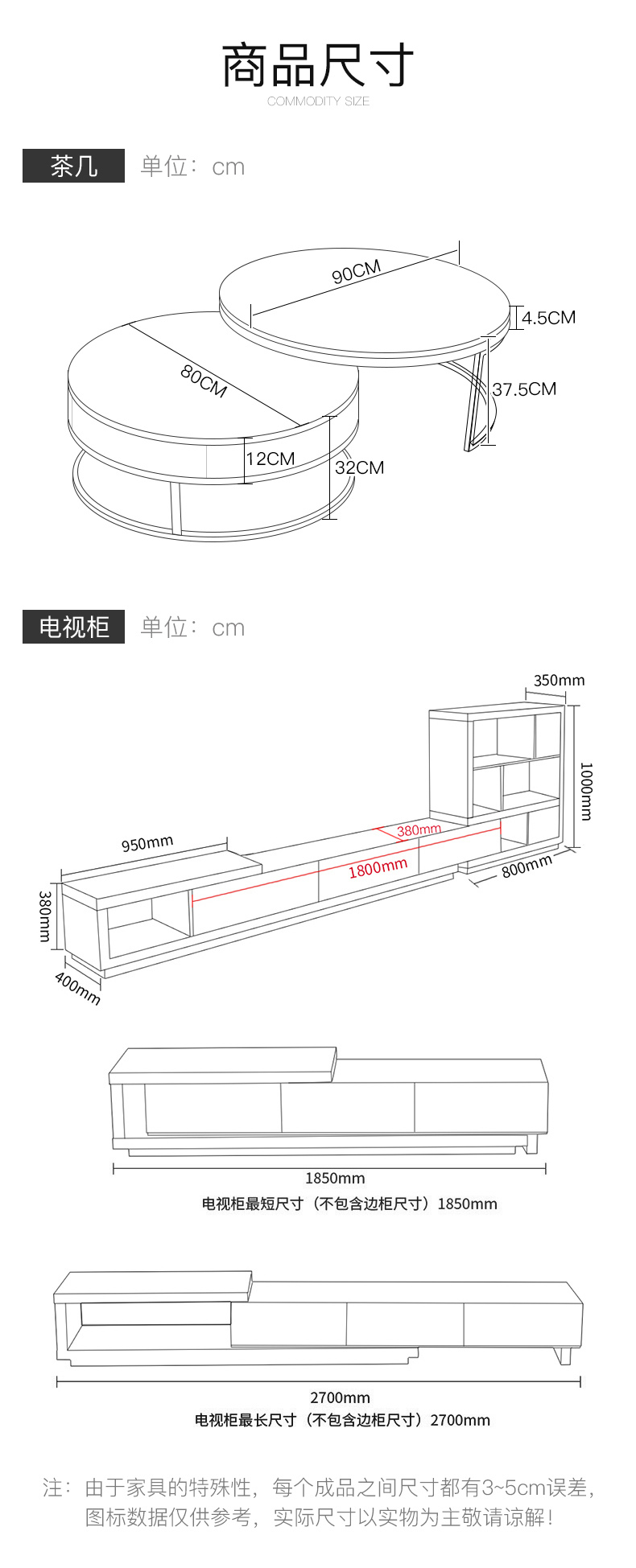 商品尺寸
COMMODITY SIZE

茶几 单位：cm

90CM
4.5CM
80CM
37.5CM
12CM
32CM

电视柜 单位：cm

350mm
1000mm
950mm
380mm
1800mm
800mm
380mm
400mm

1850mm
电视柜最短尺寸（不包含边柜尺寸）1850mm

2700mm
电视柜最长尺寸（不包含边柜尺寸）2700mm

注：由于家具的特殊性，每个成品之间尺寸都有3~5cm误差，图标数据仅供参考，实际尺寸以实物为主敬请谅解！