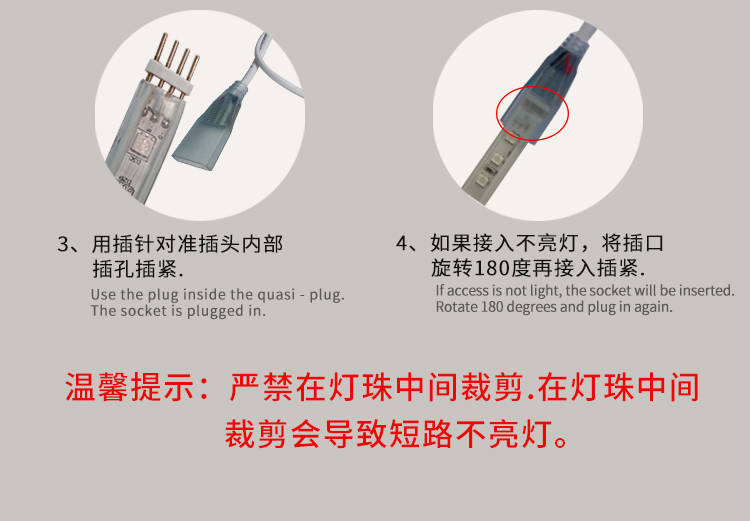 3、用插针对准插头内部插孔插紧.
Use the plug inside the quasi - plug.
The socket is plugged in.

4、如果接入不亮灯，将插口旋转180度再接入插紧.
If access is not light, the socket will be inserted.
Rotate 180 degrees and plug in again.

温馨提示：严禁在灯珠中间裁剪.在灯珠中间裁剪会导致短路不亮灯。