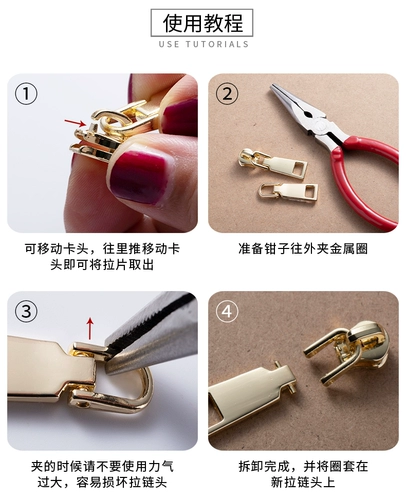 使用教程
USE TUTORIALS

①

可移动卡头，往里推移动卡头即可将拉片取出

②

准备钳子往外夹金属圈

③

夹的时候请不要使用力气过大，容易损坏拉链头

④

拆卸完成，并将圈套在新拉链头上