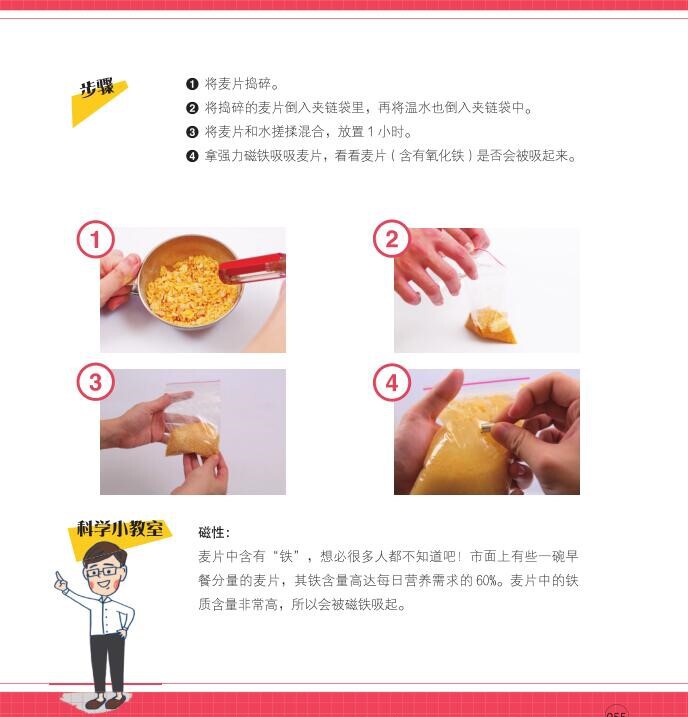 步骤

❶ 将麦片捣碎。
❷ 将捣碎的麦片倒入夹链袋里，再将温水也倒入夹链袋中。
❸ 将麦片和水搓揉混合，放置 1 小时。
❹ 拿强力磁铁吸吸麦片，看看麦片（含有氧化铁）是否会被吸起来。

1

2

3

4

科学小教室

磁性：
麦片中含有“铁”，想必很多人都不知道吧！市面上有些一碗早餐分量的麦片，其铁含量高达每日营养需求的 60%。麦片中的铁质含量非常高，所以会被磁铁吸起。

055