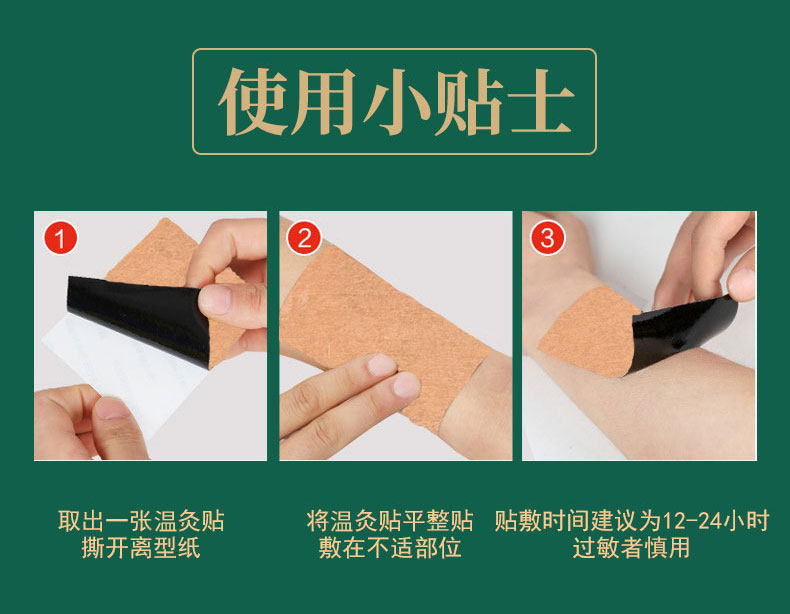 使用小贴士

1

2

3

取出一张温灸贴
撕开离型纸

将温灸贴平整贴
敷在不适部位

贴敷时间建议为12-24小时
过敏者慎用