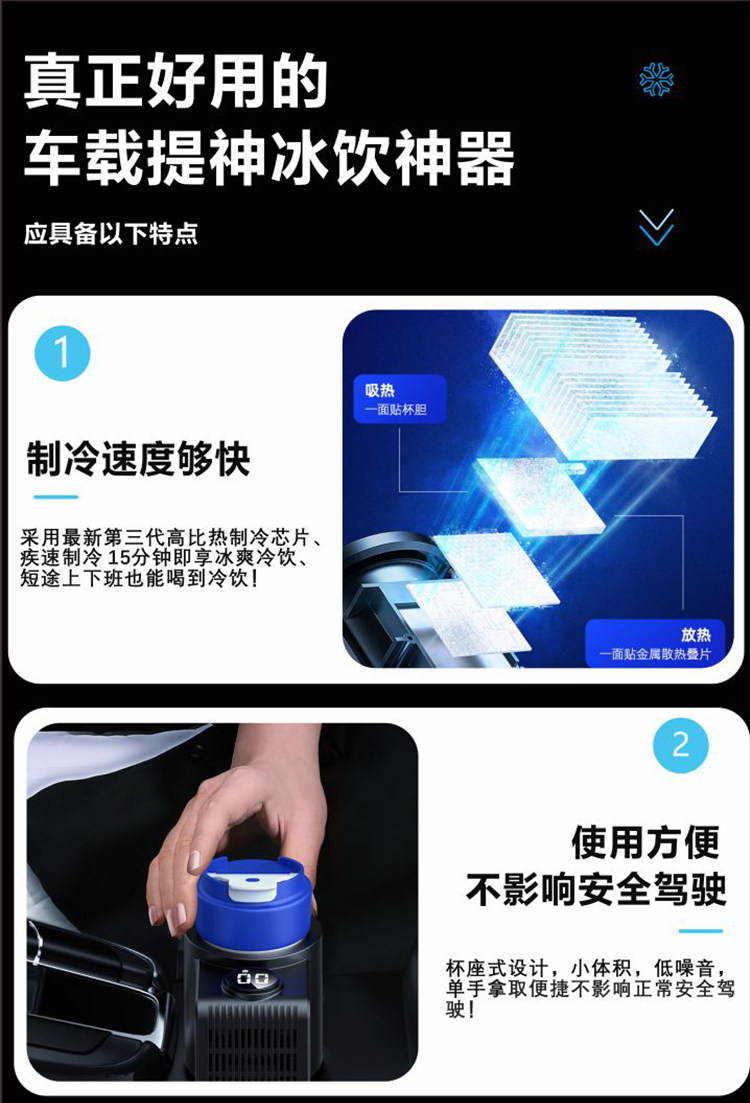 真正好用的
车载提神冰饮神器

应具备以下特点

1

制冷速度够快

采用最新第三代高比热制冷芯片、疾速制冷 15分钟即享冰爽冷饮、短途上下班也能喝到冷饮！

吸热
一面贴杯胆

放热
一面贴金属散热叠片

2

使用方便
不影响安全驾驶

杯座式设计，小体积，低噪音，单手拿取便捷不影响正常安全驾驶！