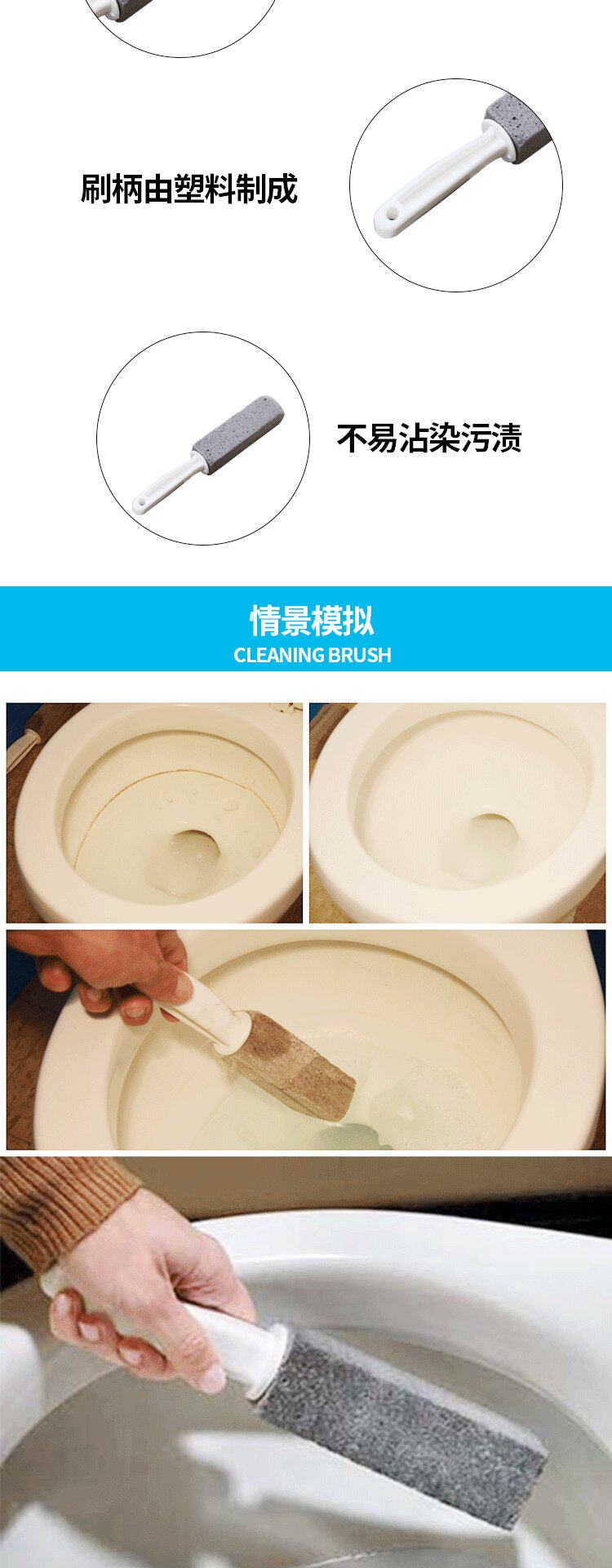 刷柄由塑料制成

不易沾染污渍

情景模拟
CLEANING BRUSH