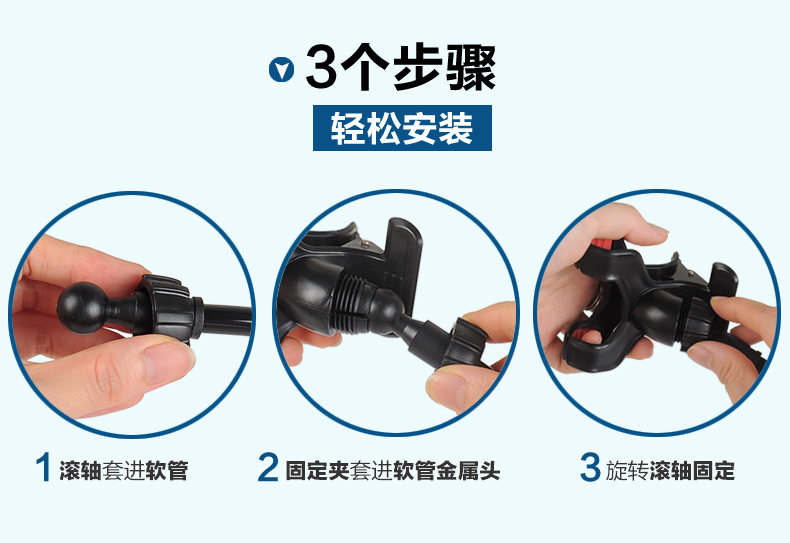 3个步骤

轻松安装

1 滚轴套进软管

2 固定夹套进软管金属头

3 旋转滚轴固定