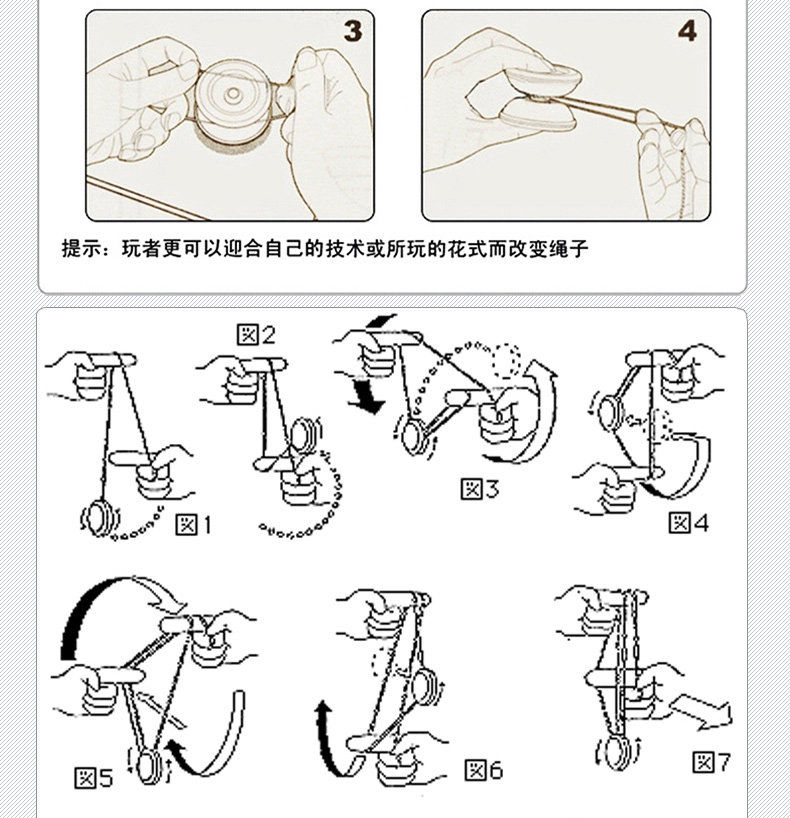 3

4

提示：玩者更可以迎合自己的技术或所玩的花式而改变绳子

図2

図3

図1

図4

図5

図6

図7