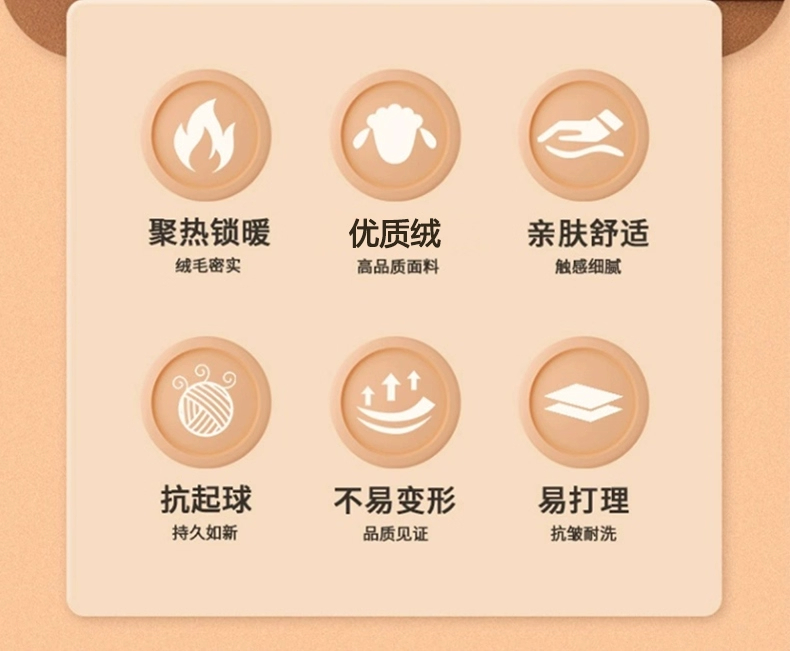 聚热锁暖
绒毛密实

优质绒
高品质面料

亲肤舒适
触感细腻

抗起球
持久如新

不易变形
品质见证

易打理
抗皱耐洗