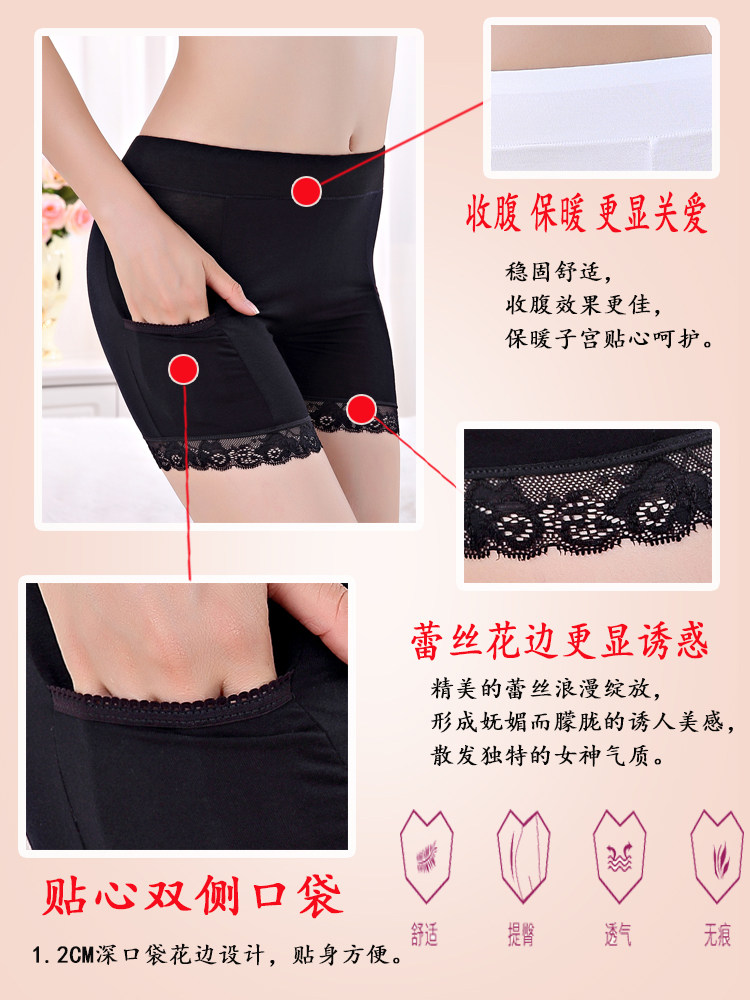 收腹 保暖 更显关爱

稳固舒适，
收腹效果更佳，
保暖子宫贴心呵护。

蕾丝花边更显诱惑

精美的蕾丝浪漫绽放，
形成妩媚而朦胧的诱人美感，
散发独特的女神气质。

贴心双侧口袋

1.2CM深口袋花边设计，贴身方便。

舒适
提臀
透气
无痕