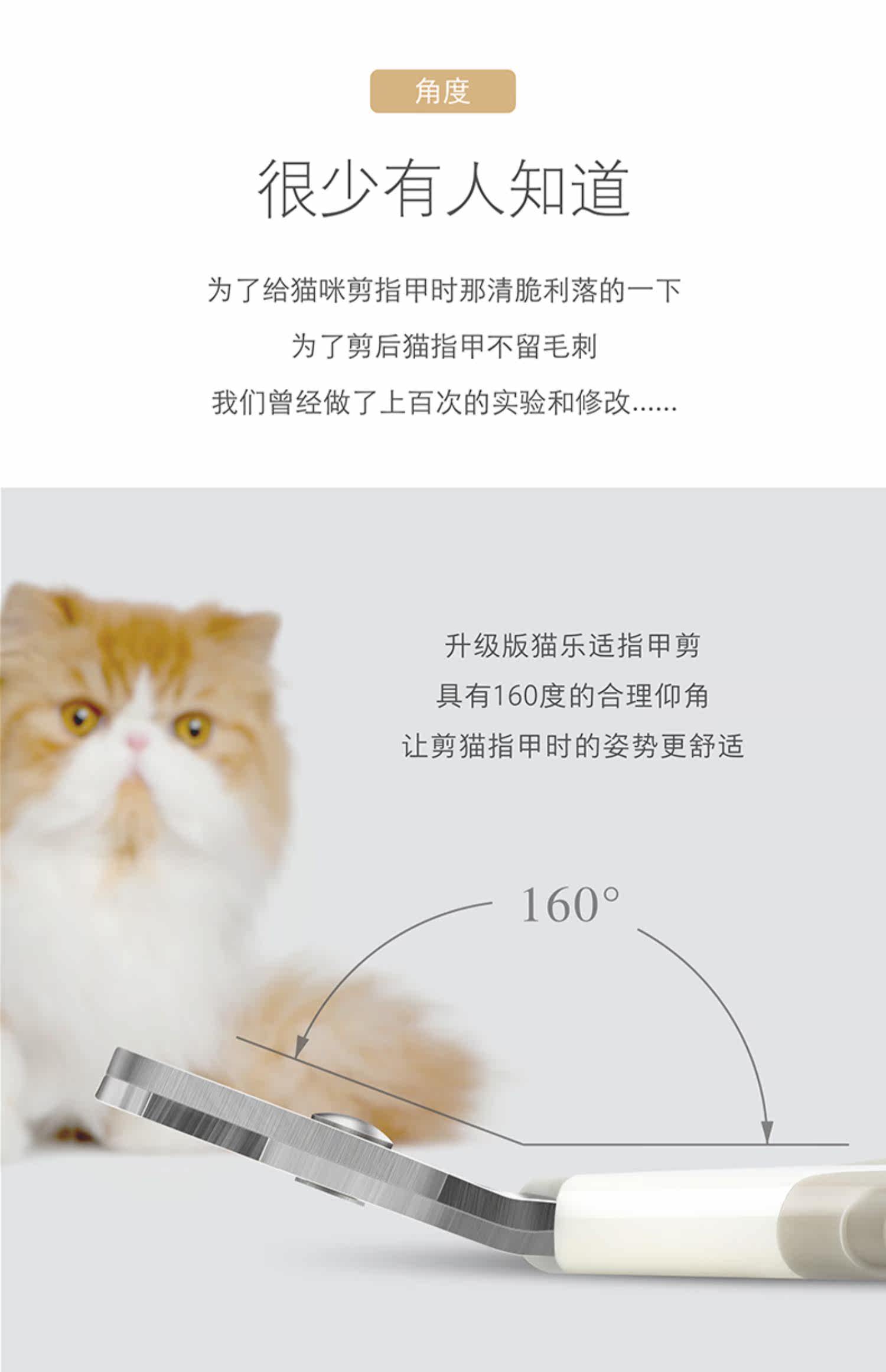 角度

很少有人知道

为了给猫咪剪指甲时那清脆利落的一下

为了剪后猫指甲不留毛刺

我们曾经做了上百次的实验和修改……

升级版猫乐适指甲剪

具有160度的合理仰角

让剪猫指甲时的姿势更舒适

160°