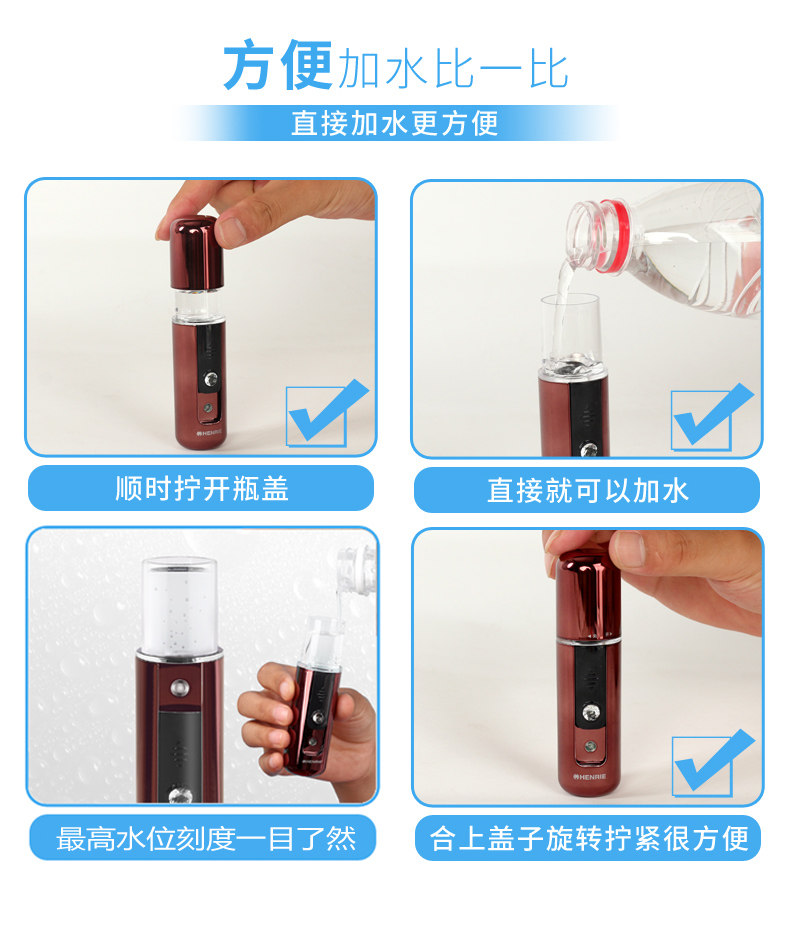 方便加水比一比

直接加水更方便

HENRIE

顺时拧开瓶盖

直接就可以加水

最高水位刻度一目了然

HENRIE

合上盖子旋转拧紧很方便