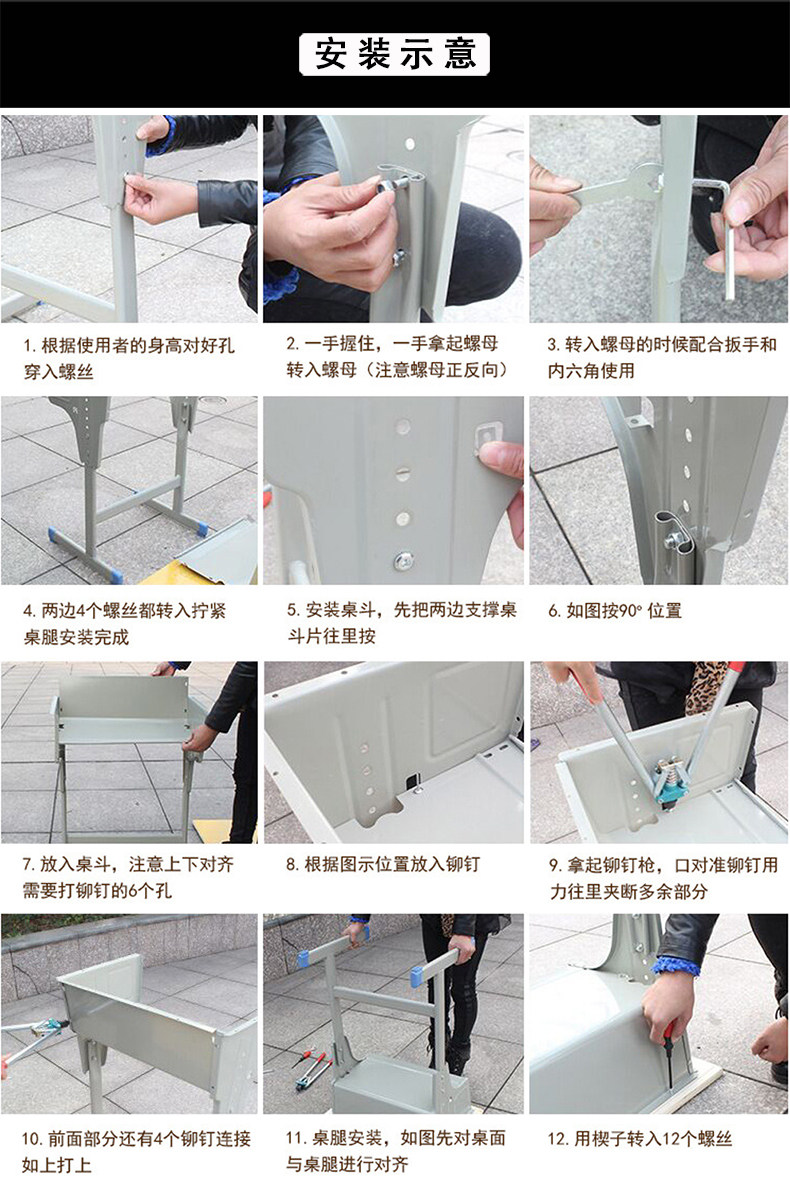 安装示意

1. 根据使用者的身高对好孔穿入螺丝

2. 一手握住，一手拿起螺母转入螺母（注意螺母正反向）

3. 转入螺母的时候配合扳手和内六角使用

4. 两边4个螺丝都转入拧紧桌腿安装完成

5. 安装桌斗，先把两边支撑桌斗片往里按

6. 如图按90° 位置

7. 放入桌斗，注意上下对齐需要打铆钉的6个孔

8. 根据图示位置放入铆钉

9. 拿起铆钉枪，口对准铆钉用力往里夹断多余部分

10. 前面部分还有4个铆钉连接如上打上

11. 桌腿安装，如图先对桌面与桌腿进行对齐

12. 用楔子转入12个螺丝